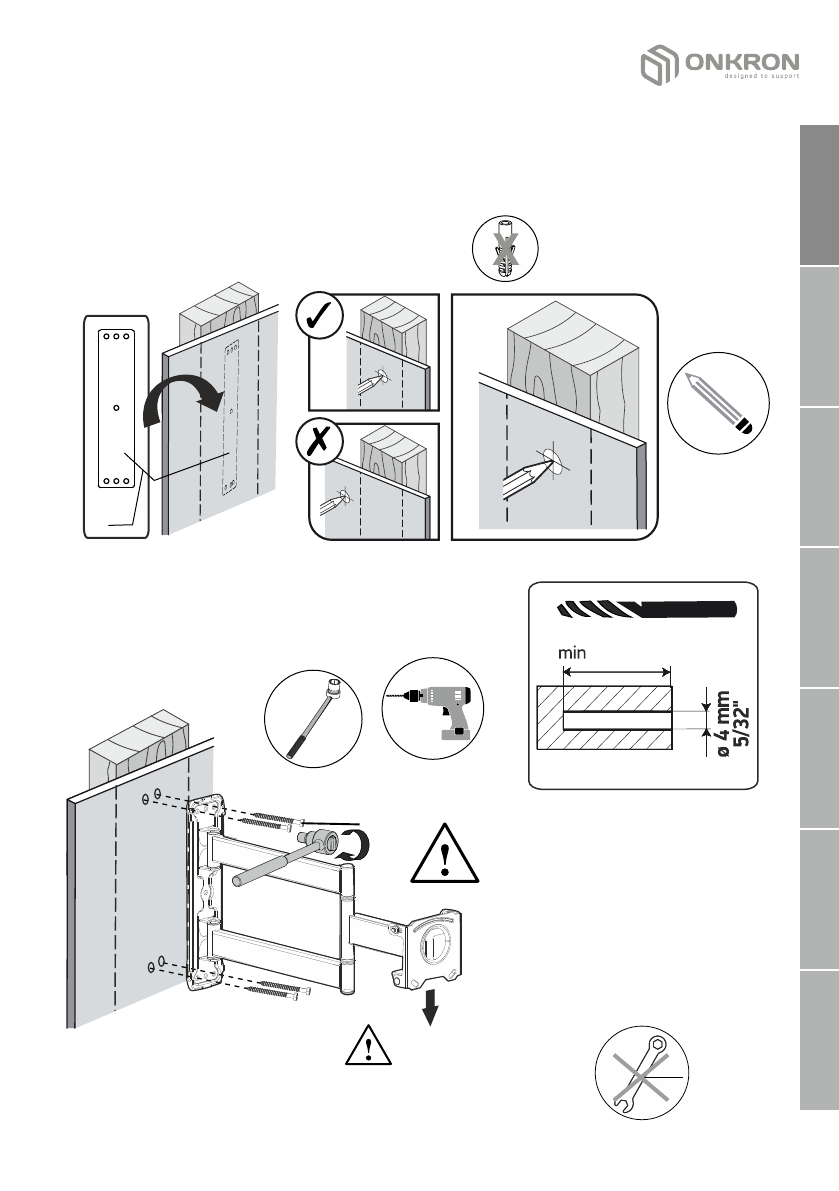 ONKRON
designed to support

min

ø 4 mm
5/32"