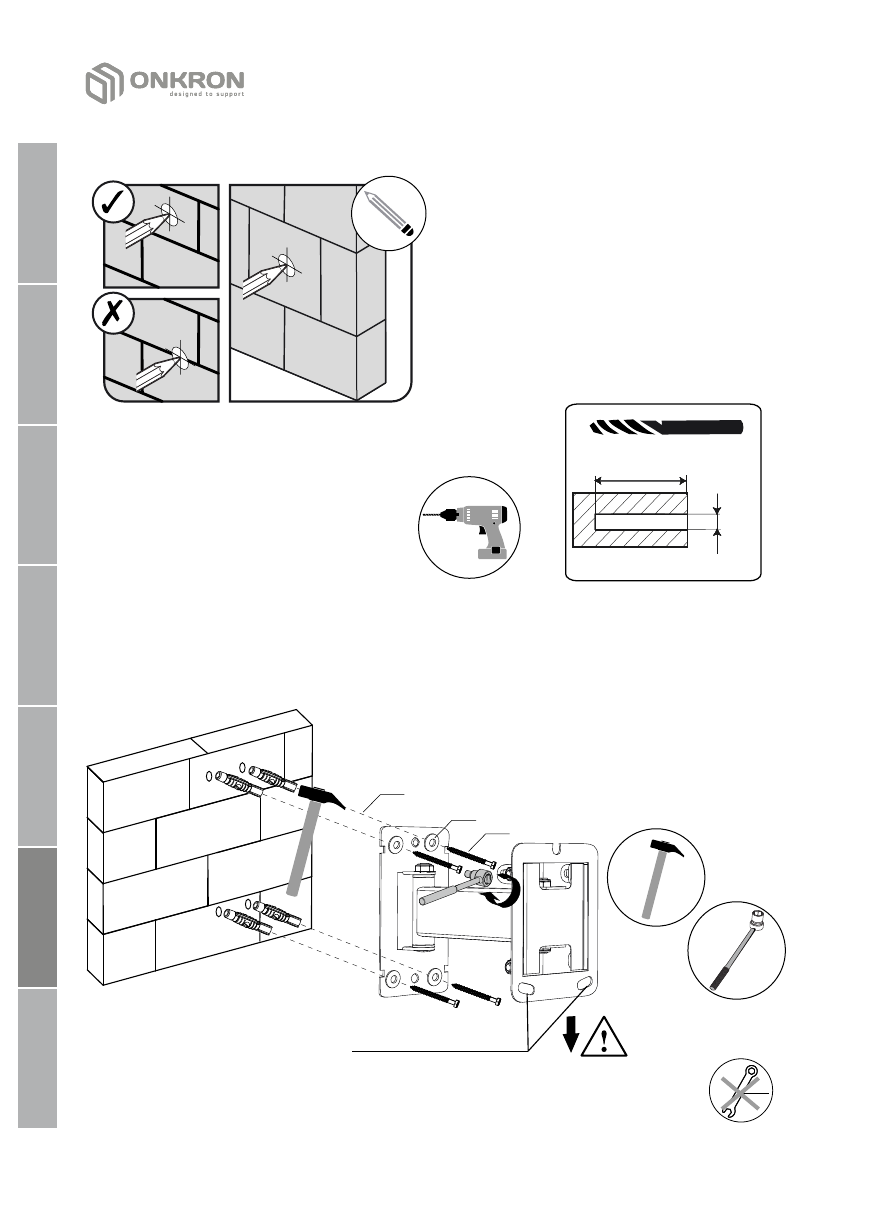 ONKRON
designed to support