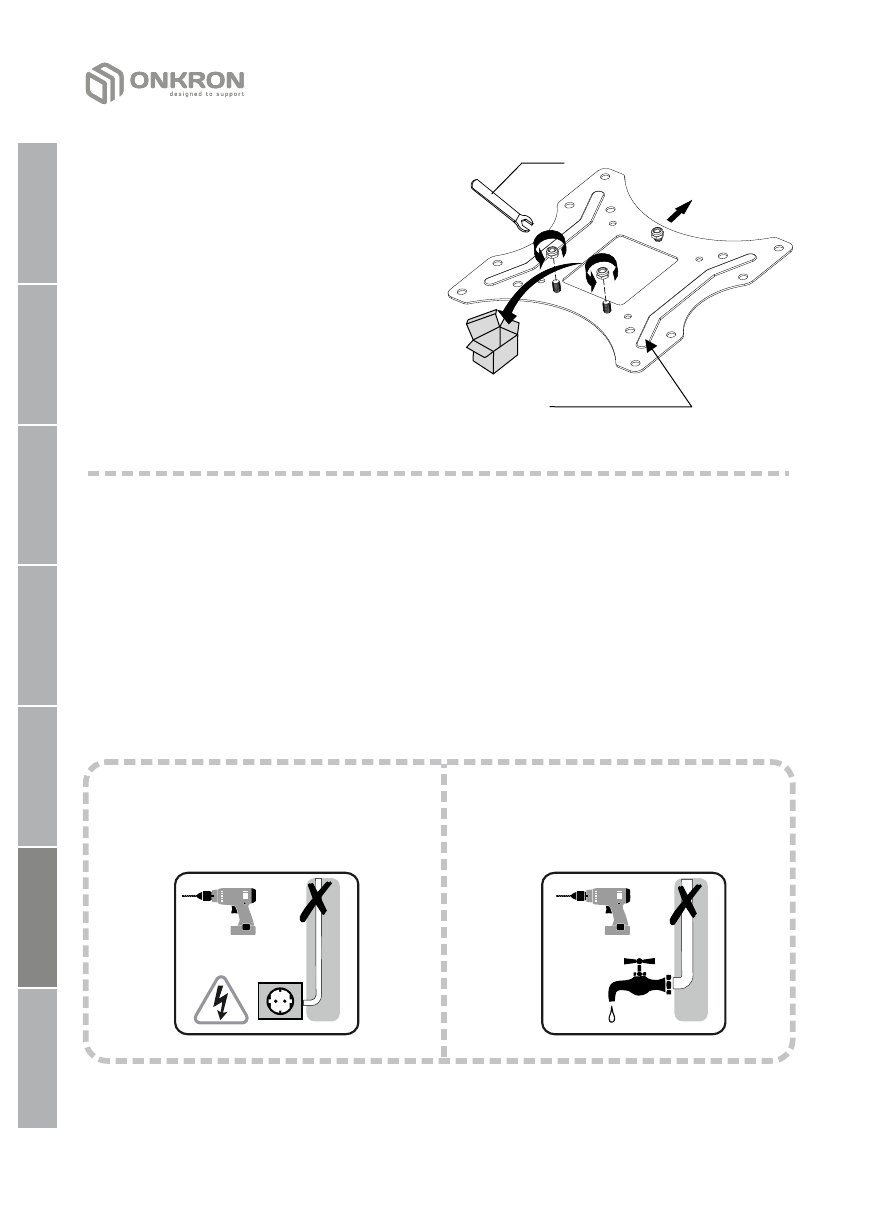 ONKRON
designed to support