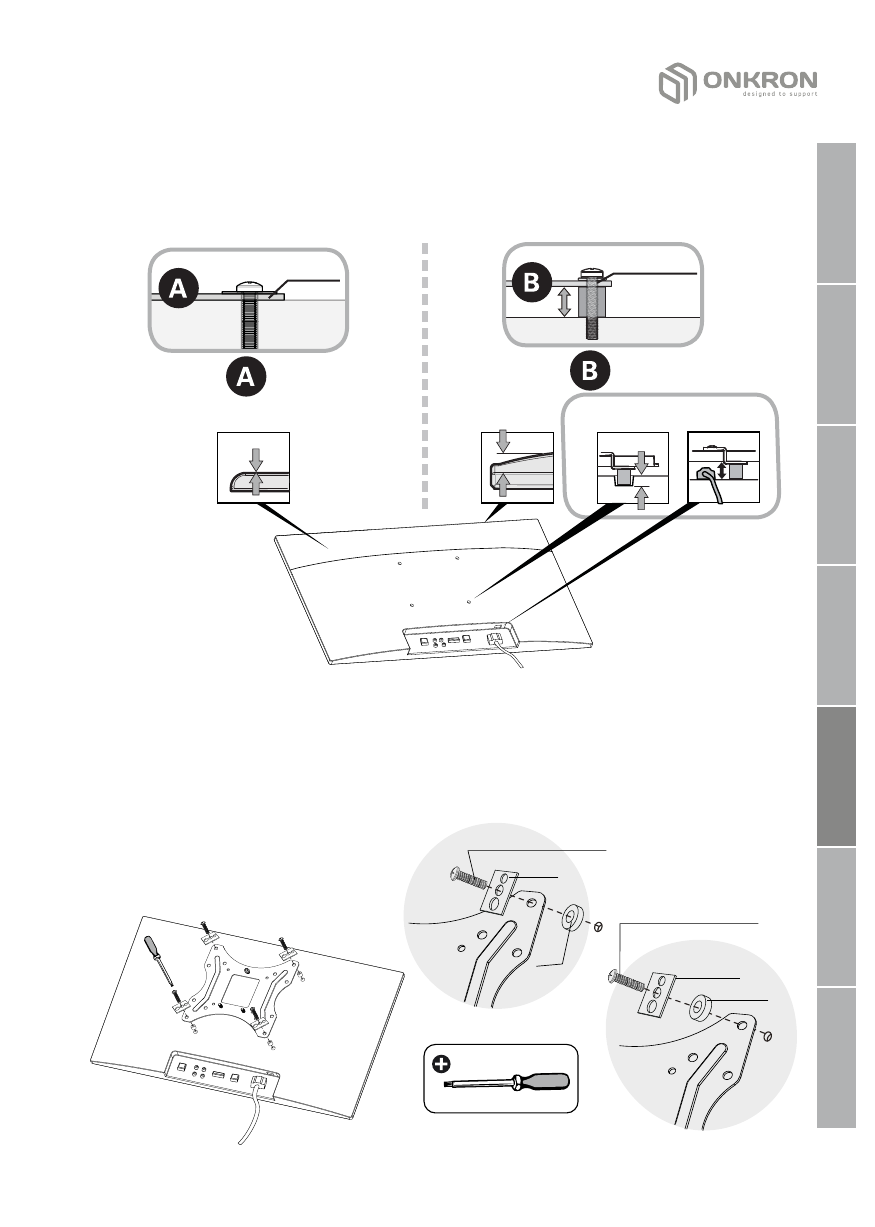 ONKRON
designed to support

A

A

B

B