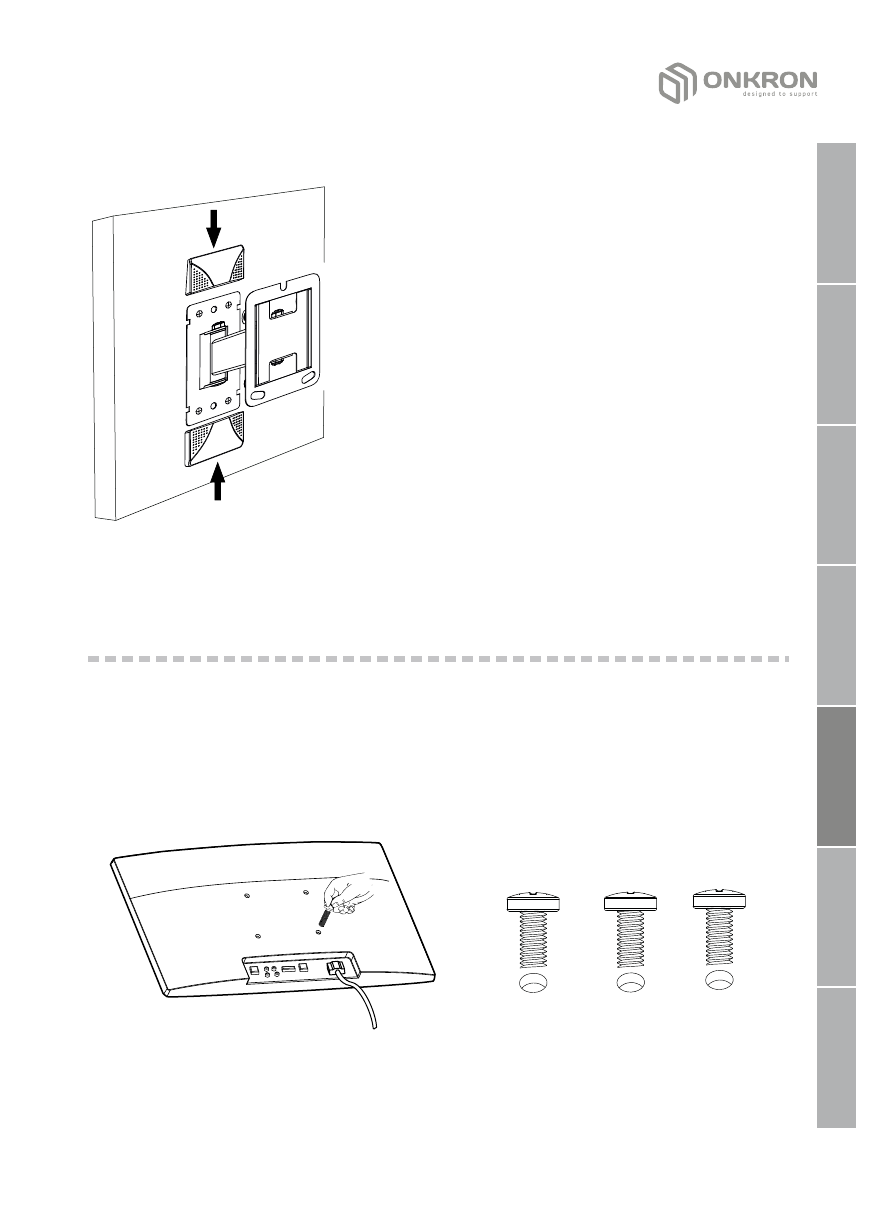 ONKRON
designed to support