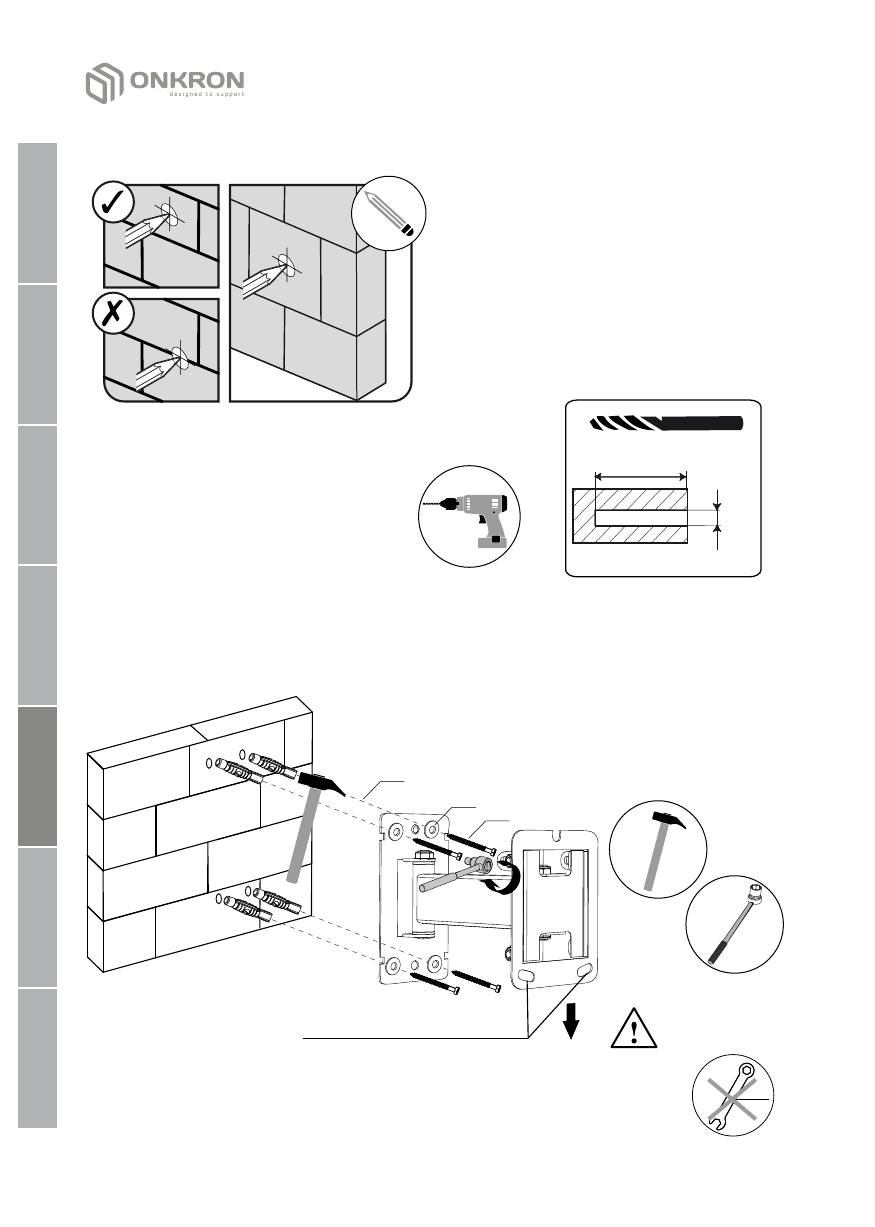 ONKRON
designed to support