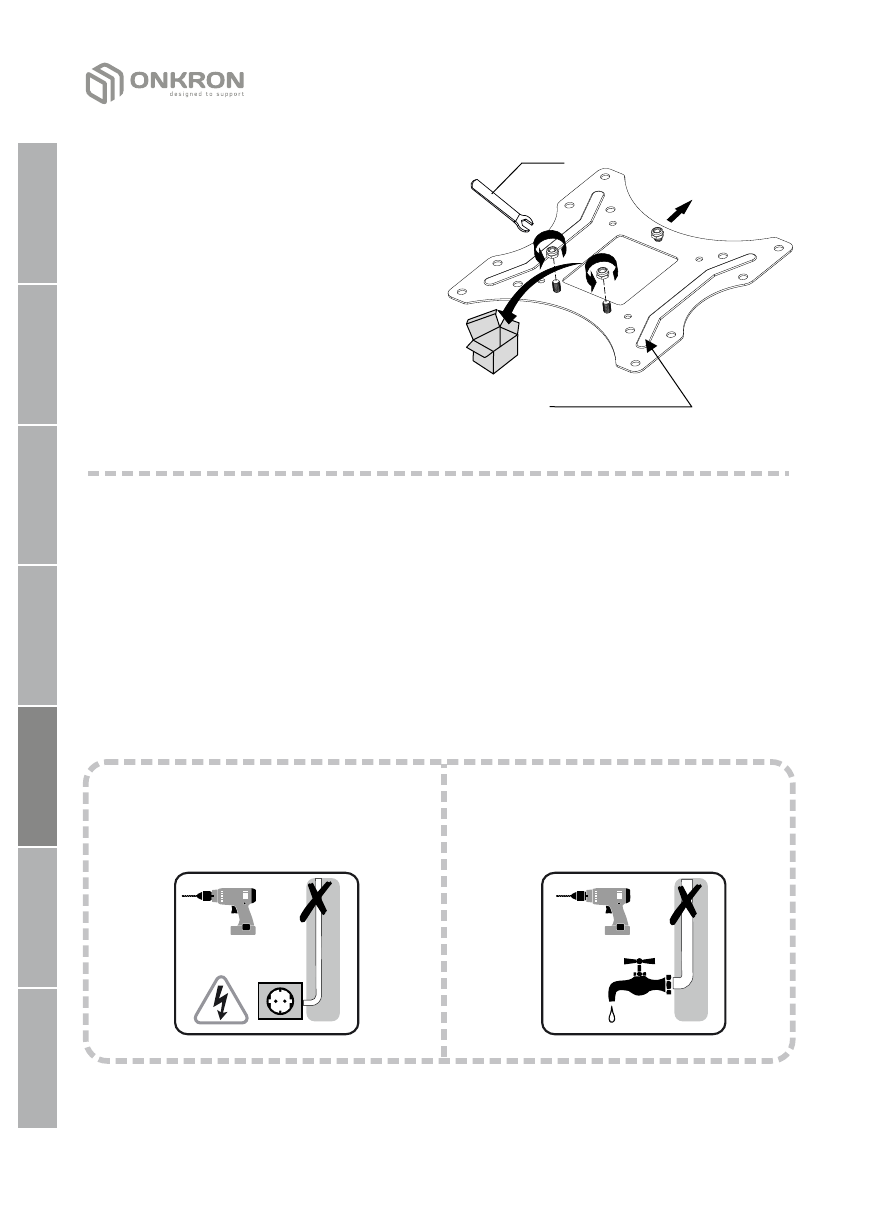 ONKRON
designed to support