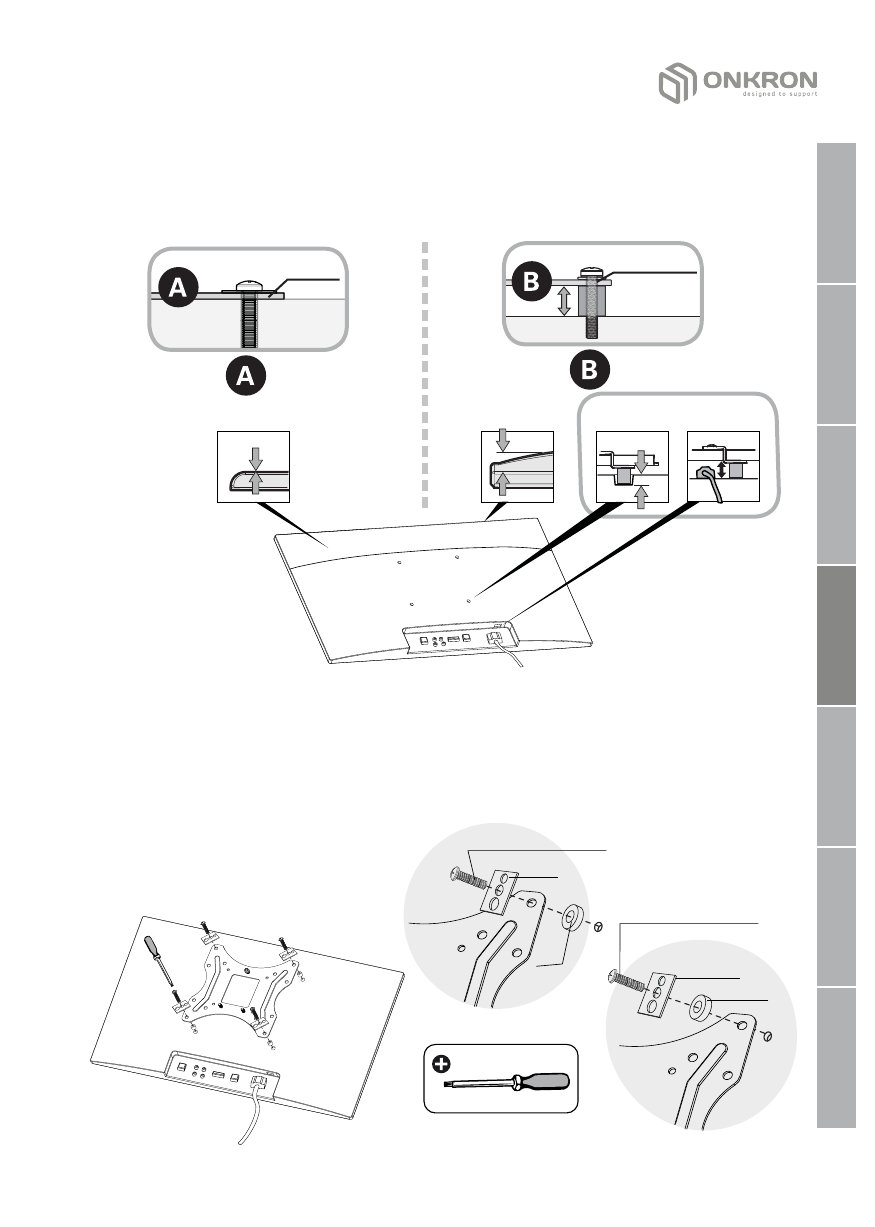 ONKRON
designed to support

A

A

B

B