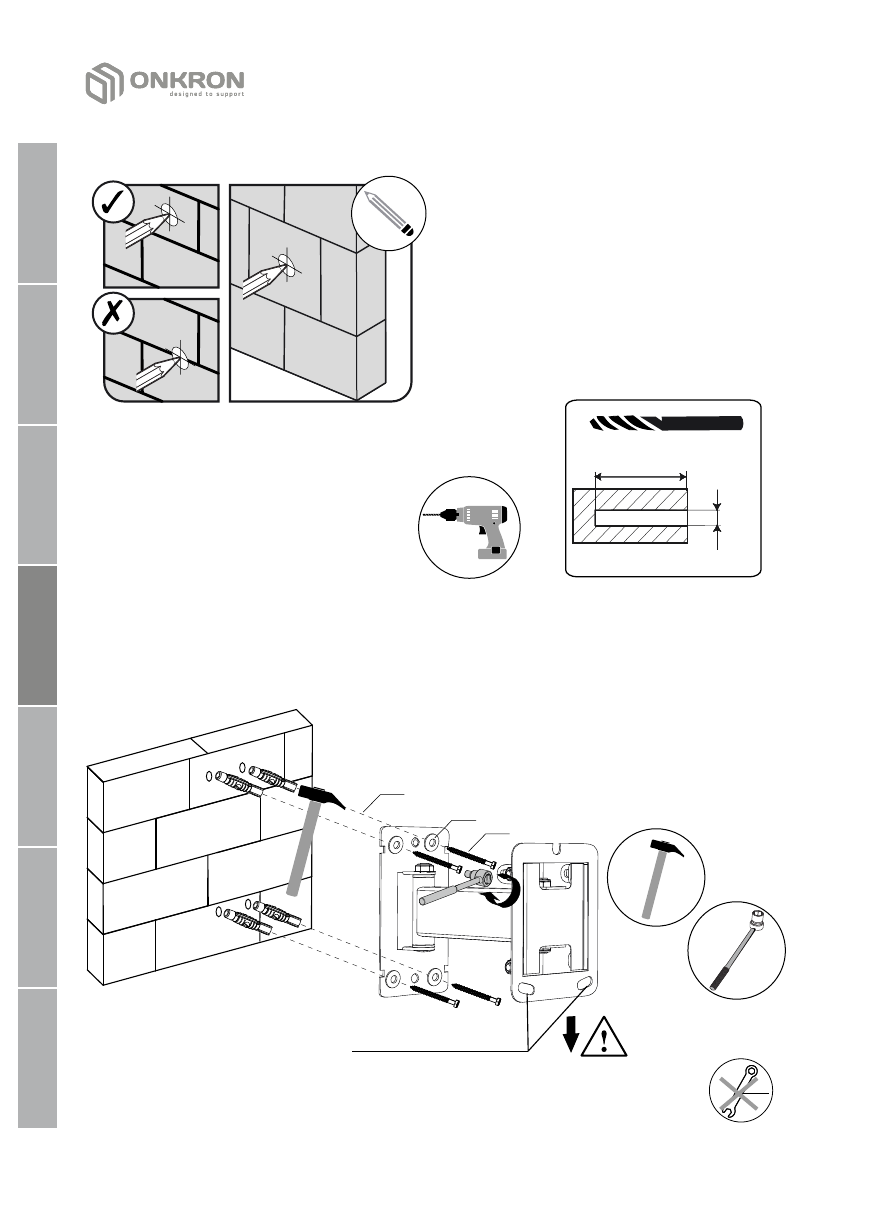 ONKRON
designed to support