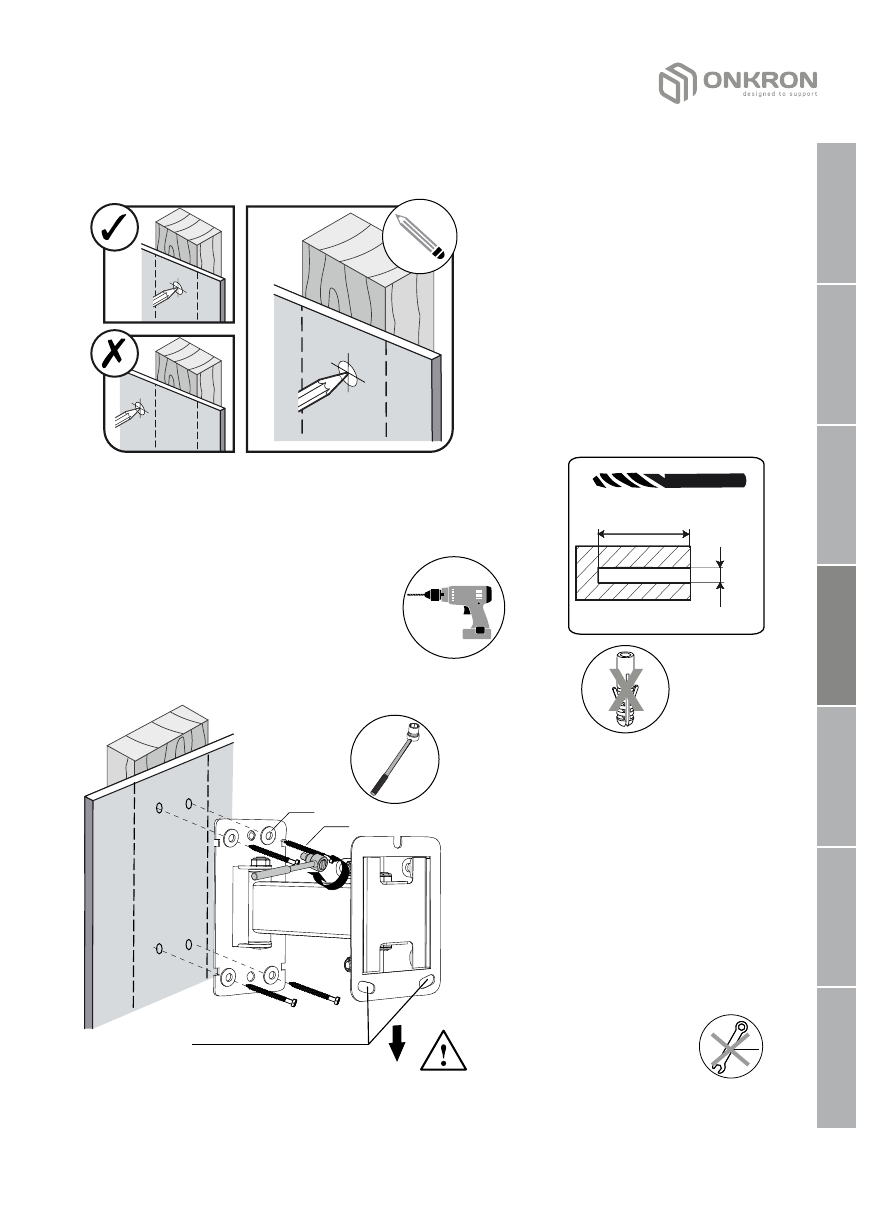 ONKRON
designed to support