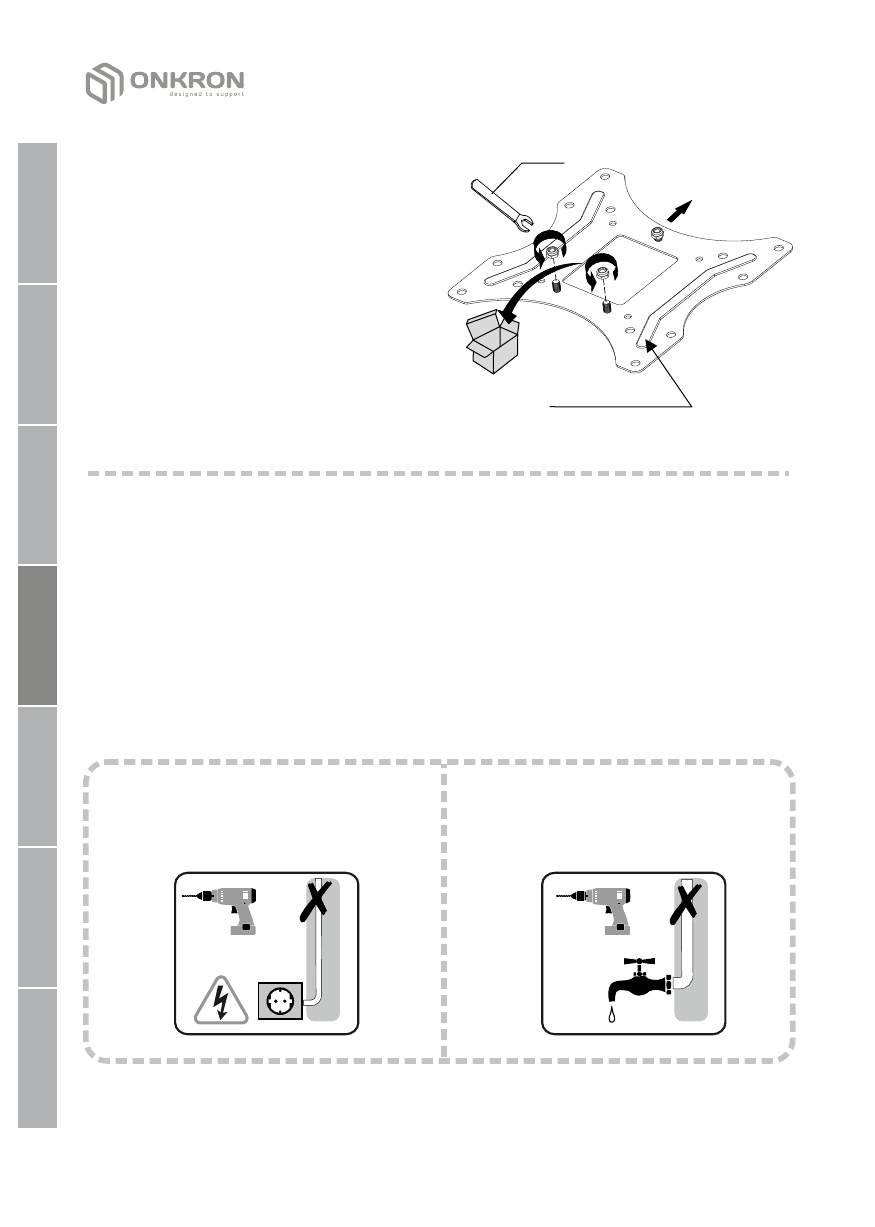 ONKRON
designed to support