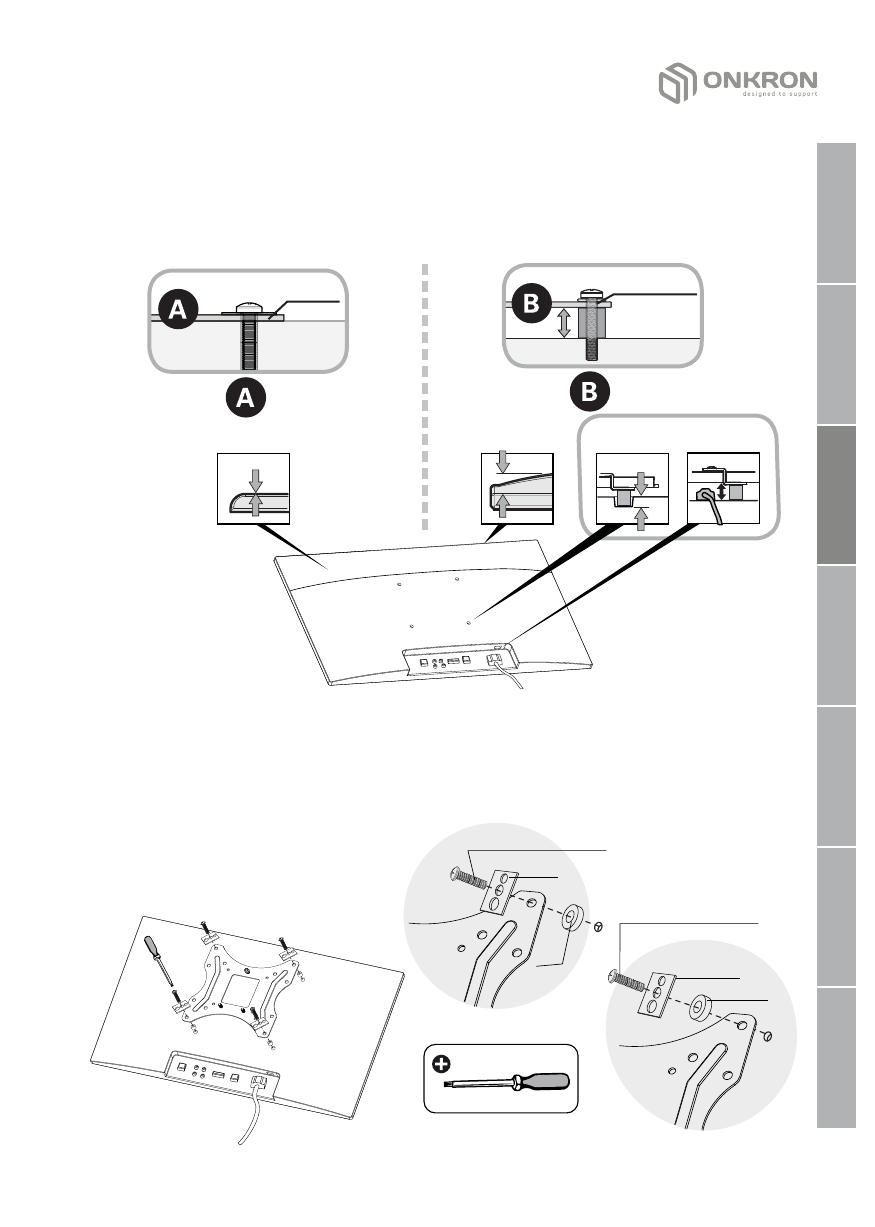 ONKRON
designed to support

A

A

B

B