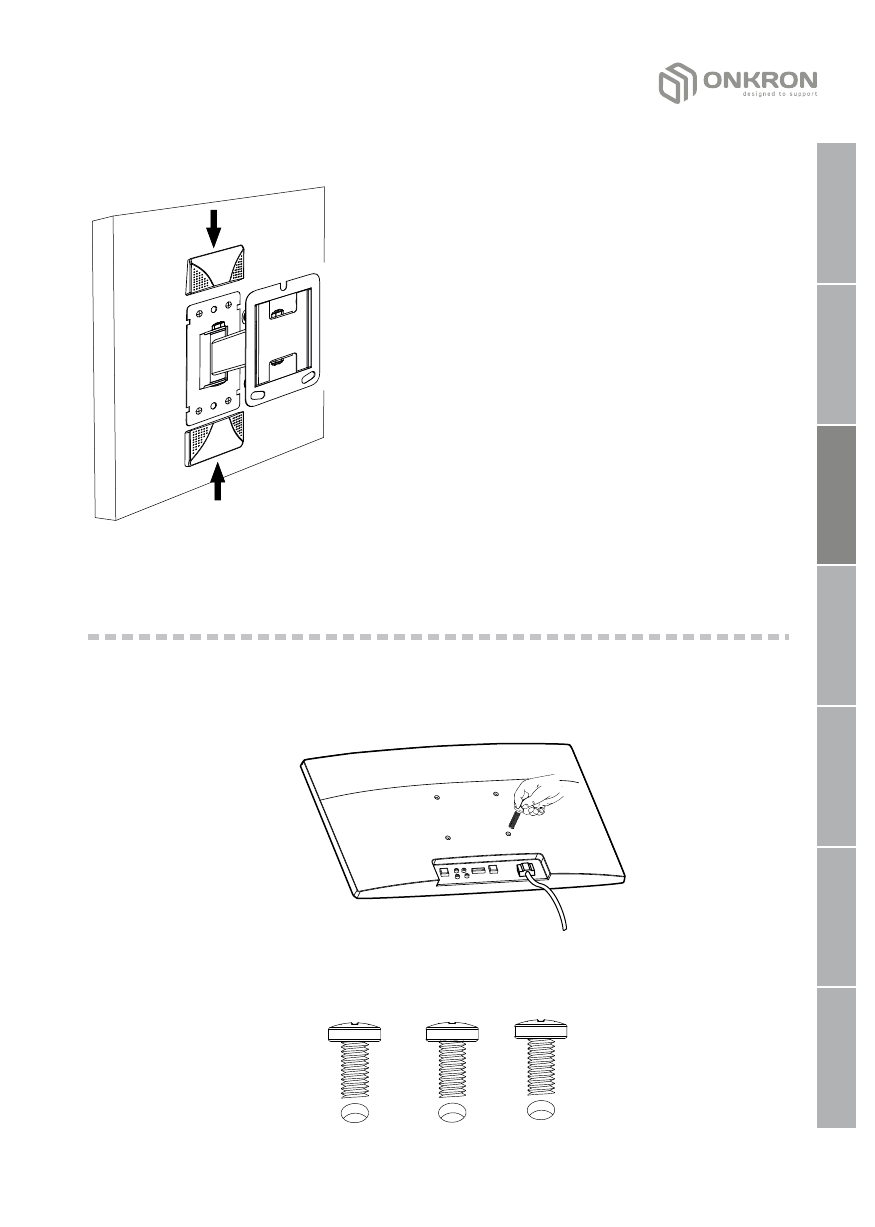 ONKRON
designed to support