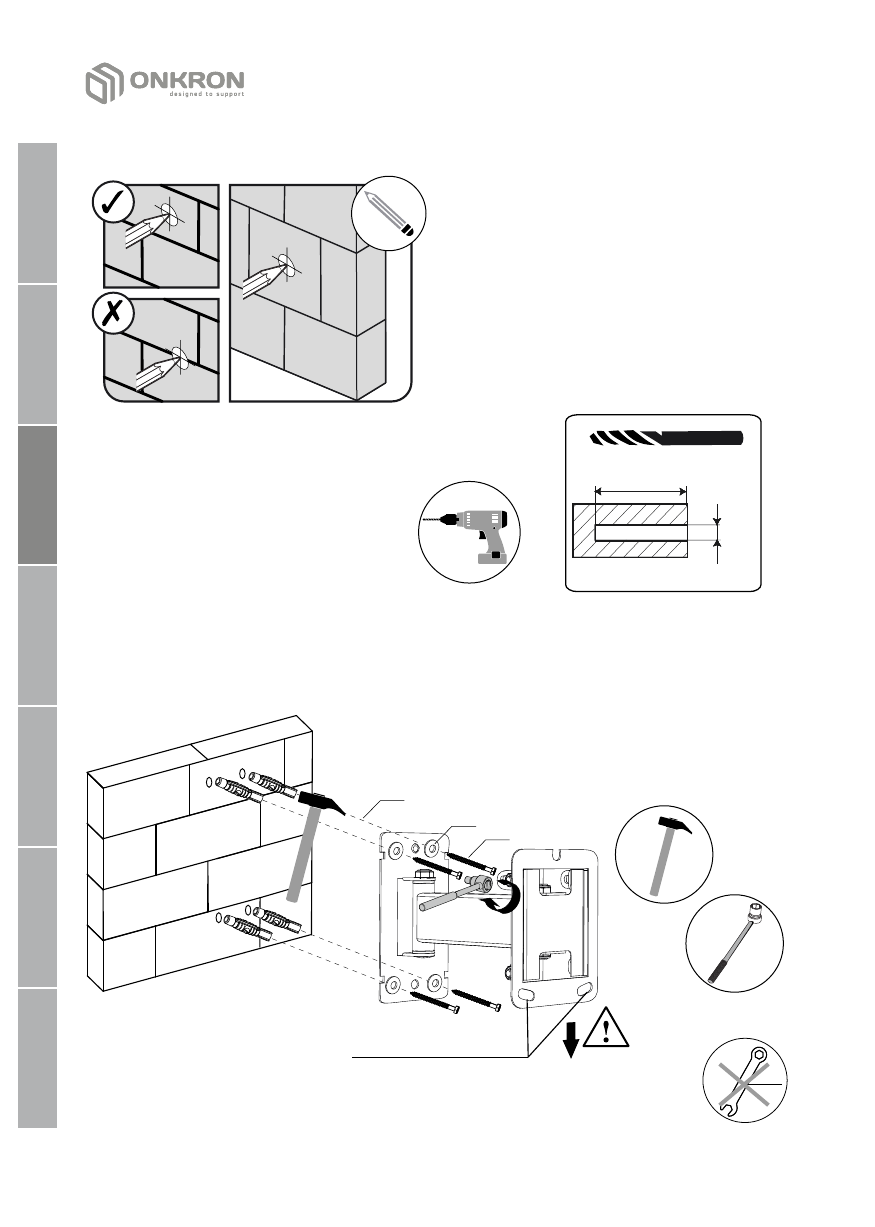 ONKRON
designed to support