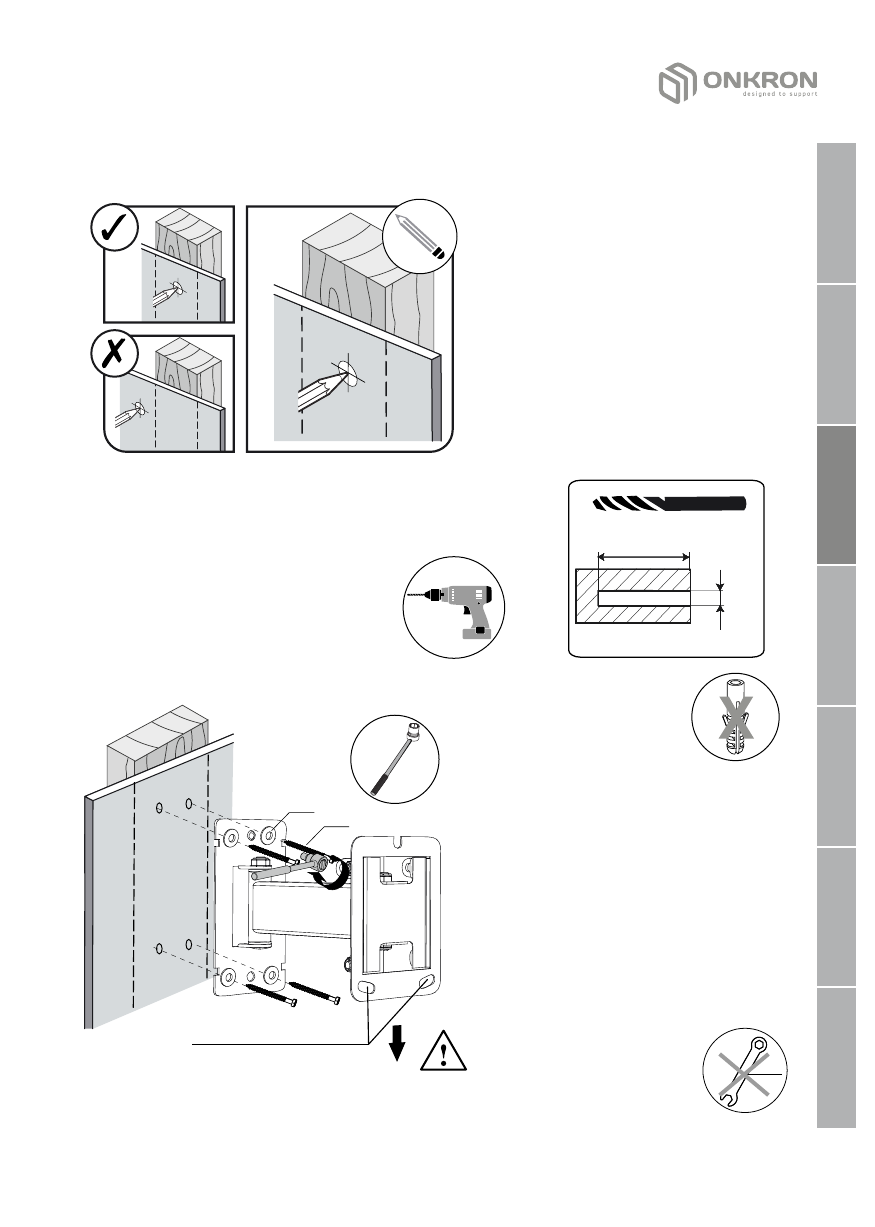 ONKRON
designed to support