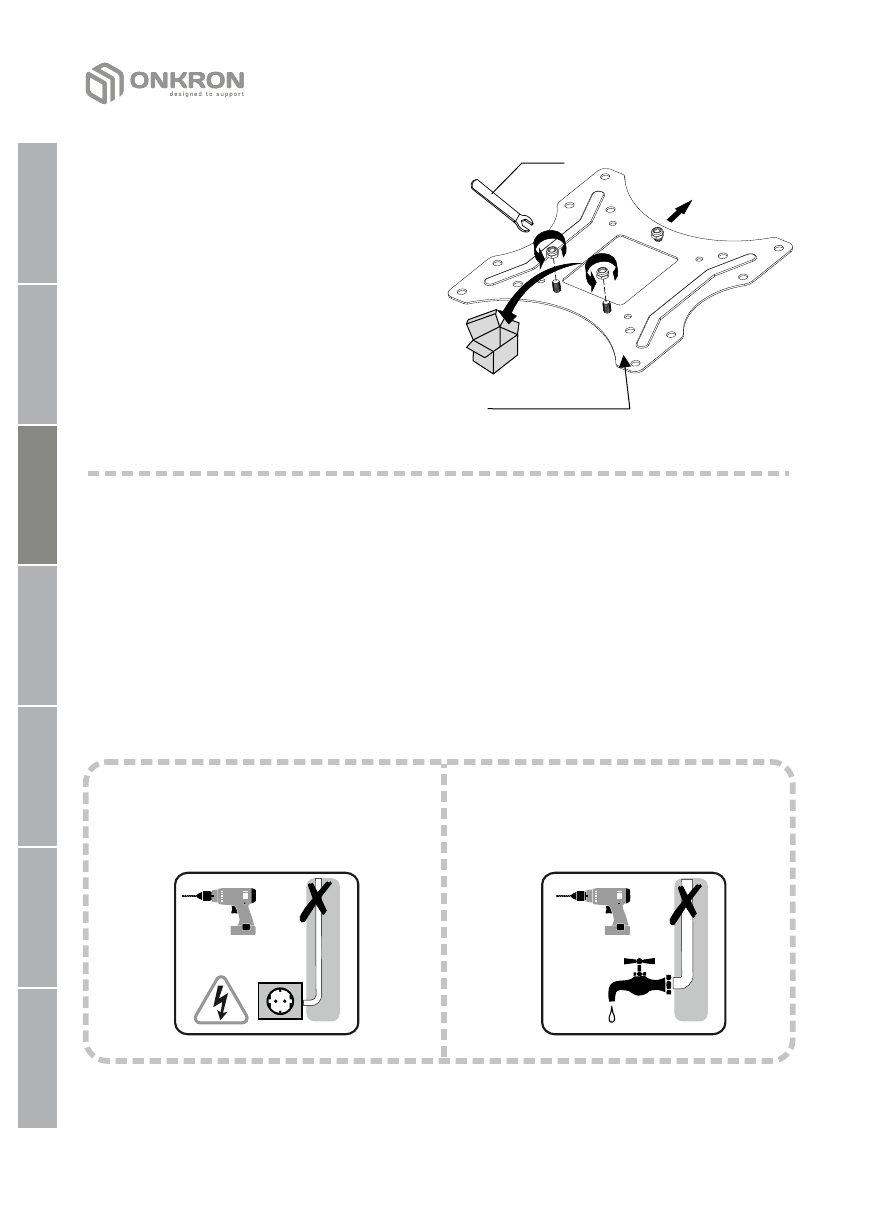 ONKRON
designed to support