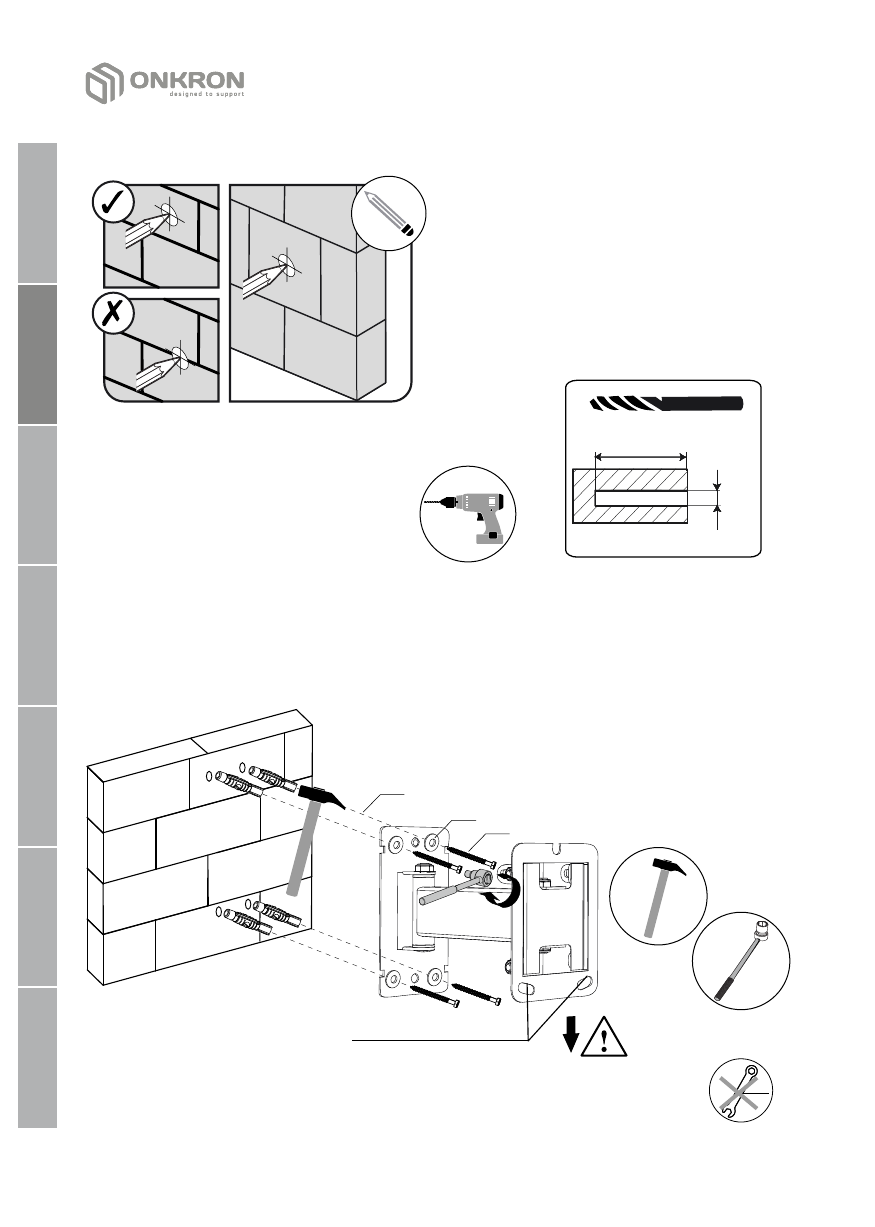 ONKRON
designed to support