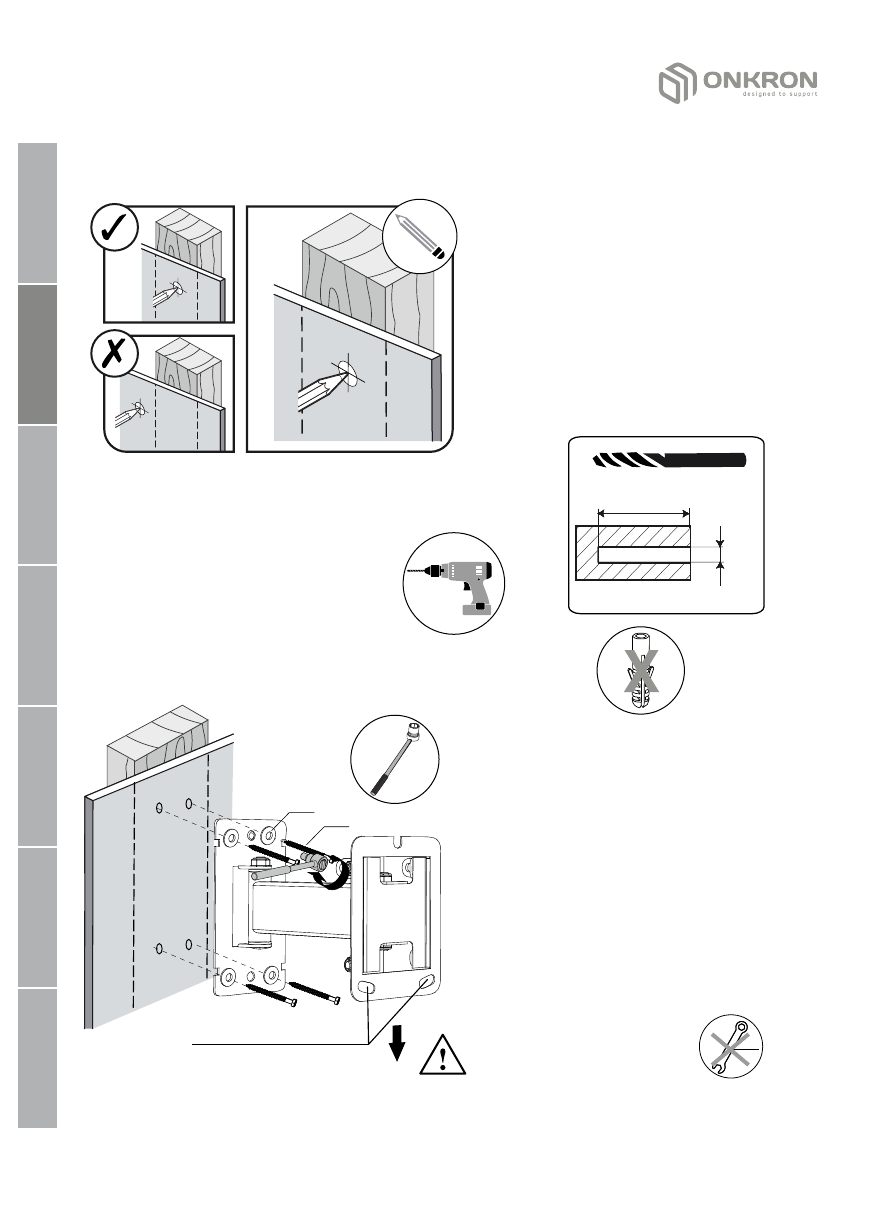 ONKRON
designed to support