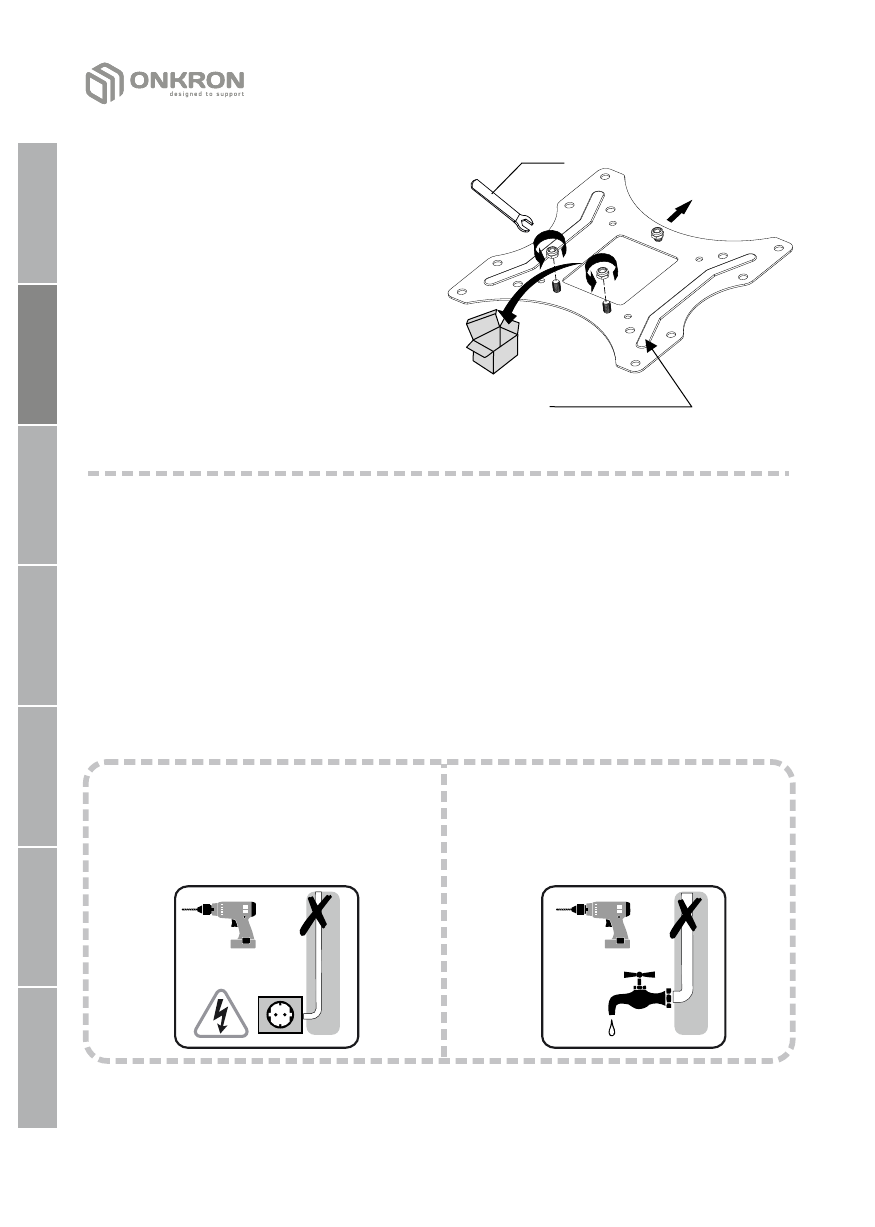 ONKRON
designed to support