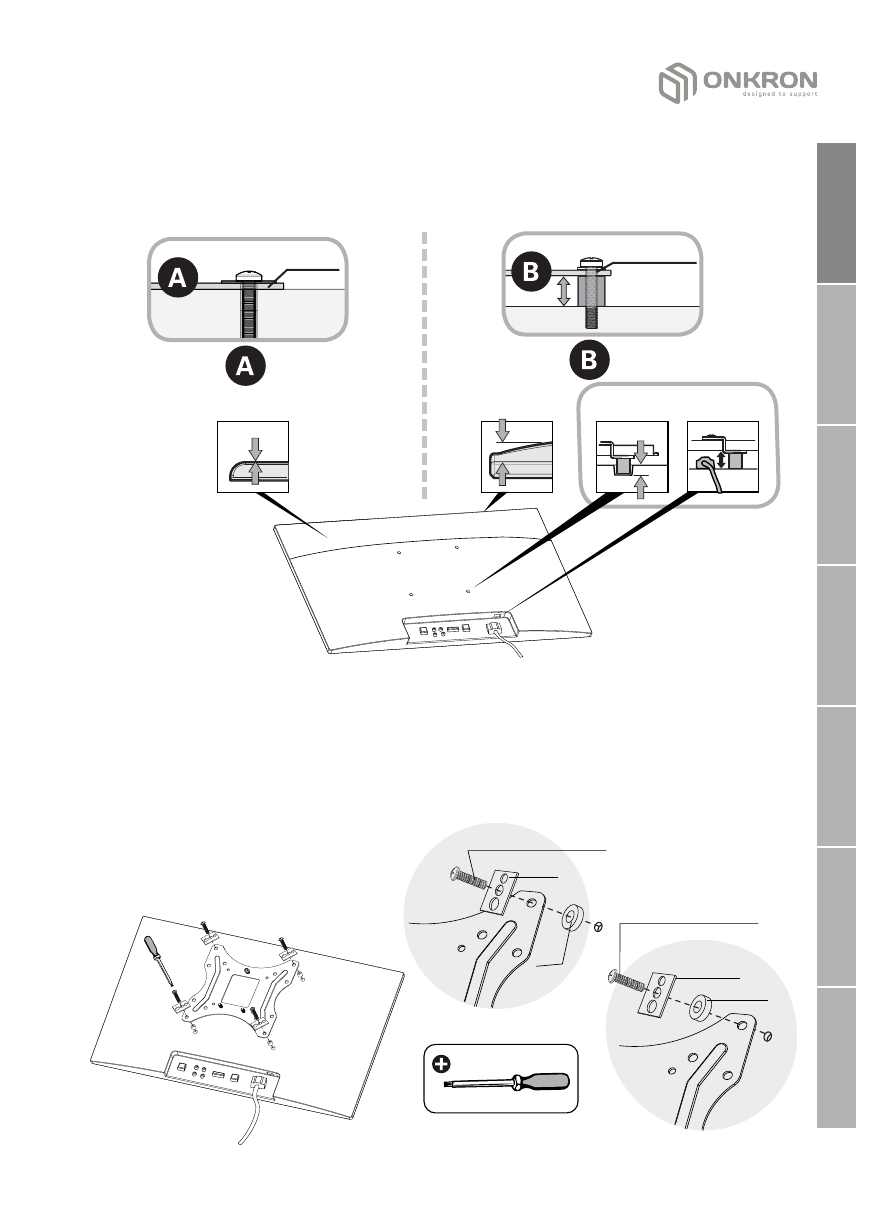 ONKRON
designed to support

A

A

B

B