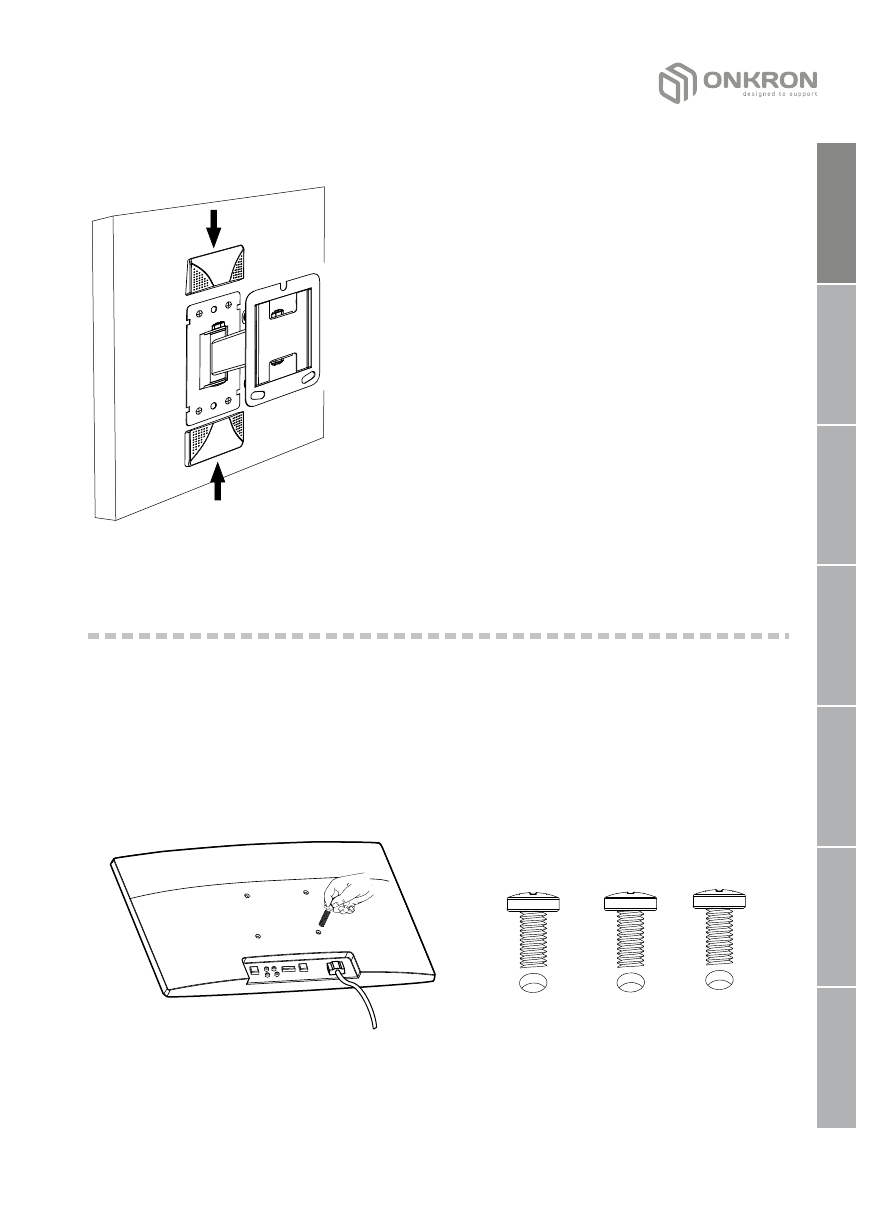 ONKRON
designed to support