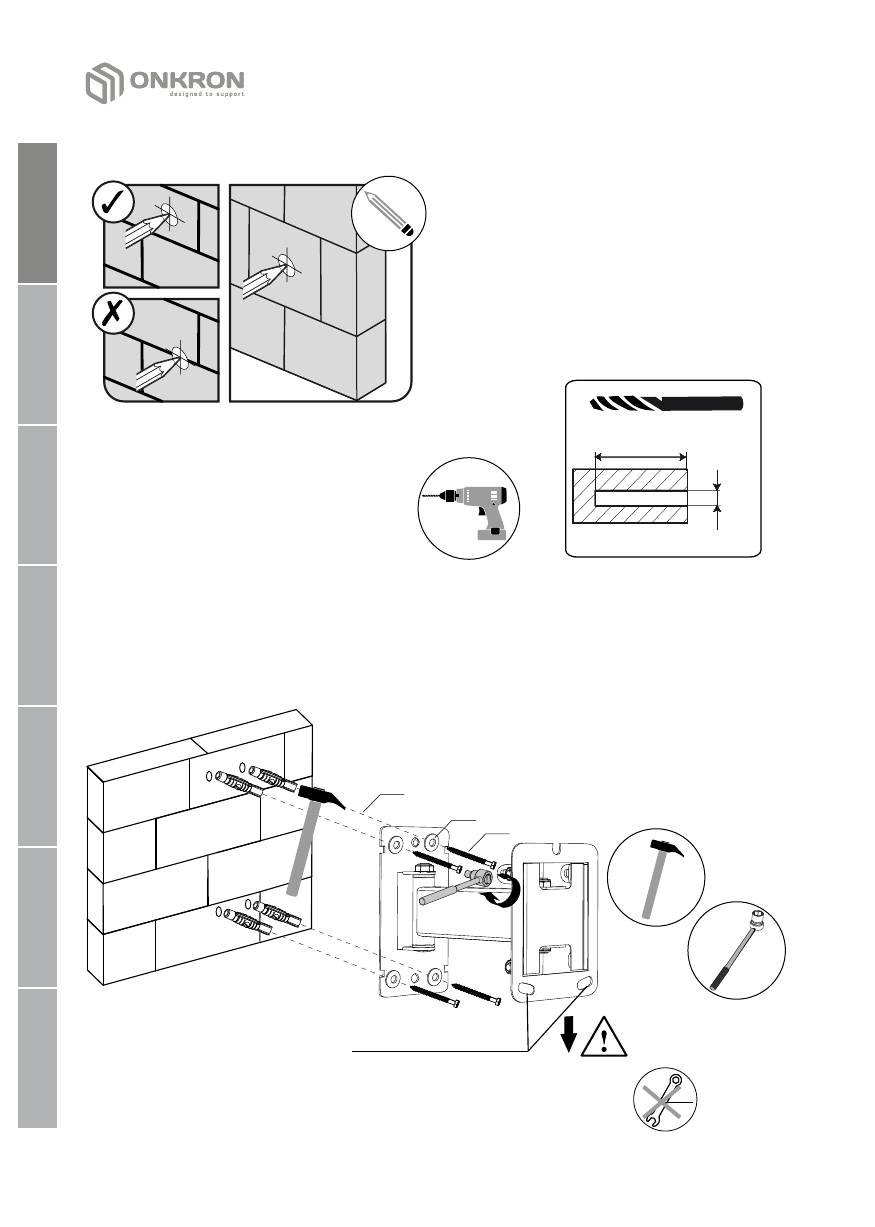 ONKRON
designed to support