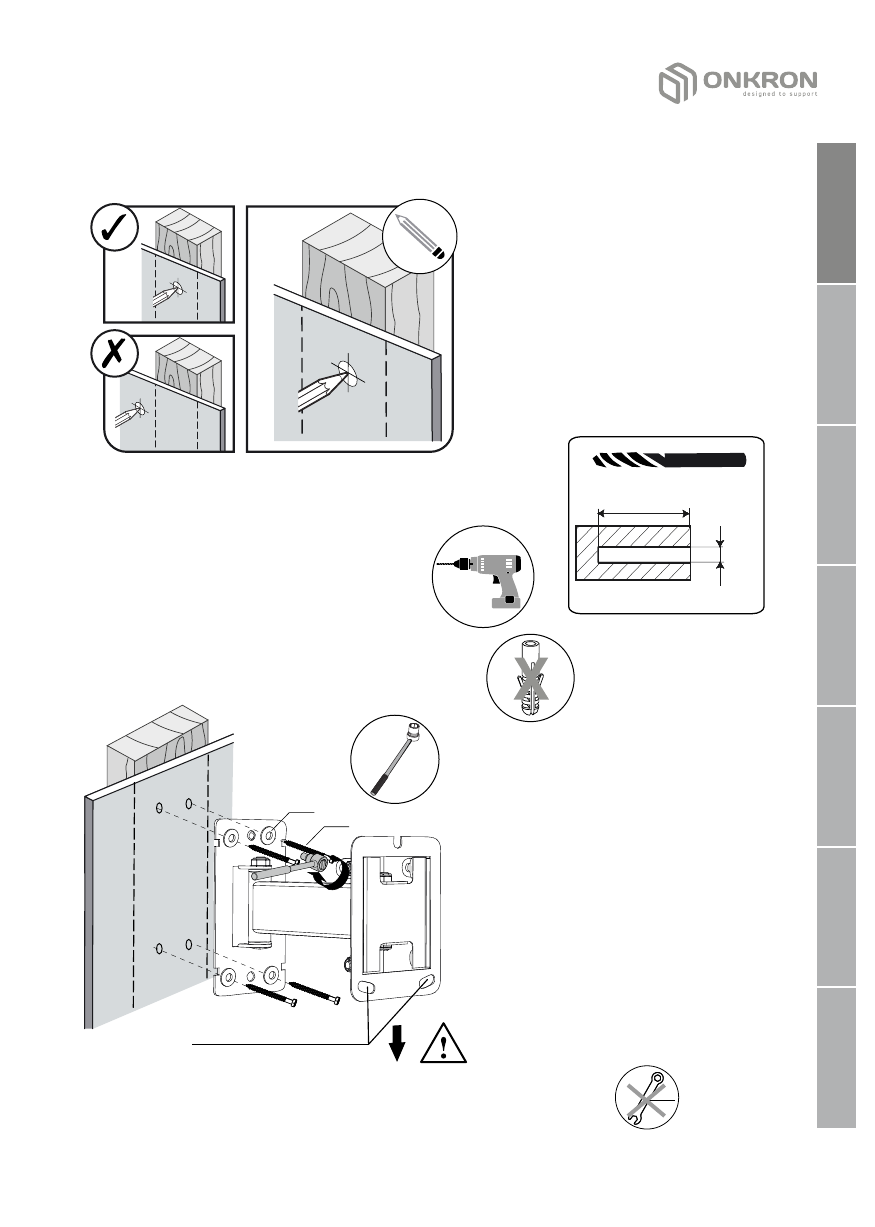 ONKRON
designed to support