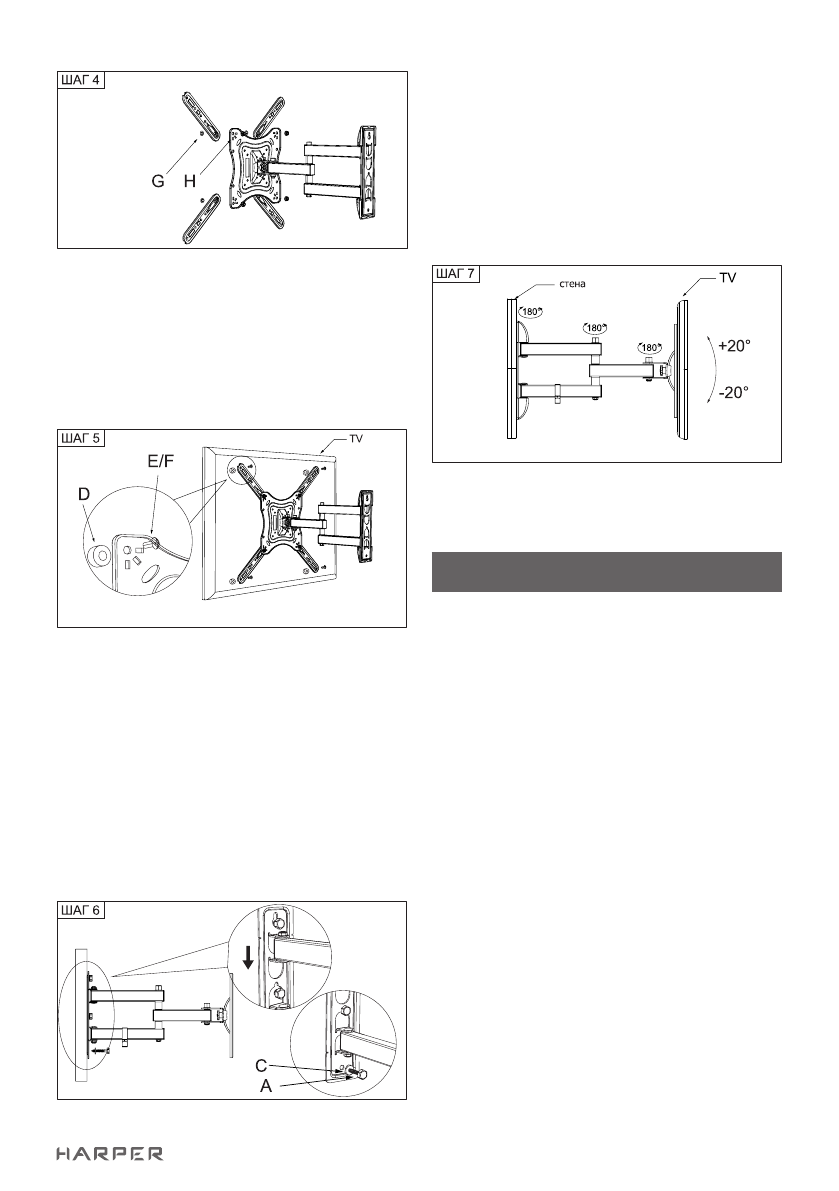 ШАГ 4

G H

ШАГ 5

TV

E/F

D

ШАГ 6

C

A

ШАГ 7

стена

TV

180°

180°

180°

+20°

-20°

HARPER