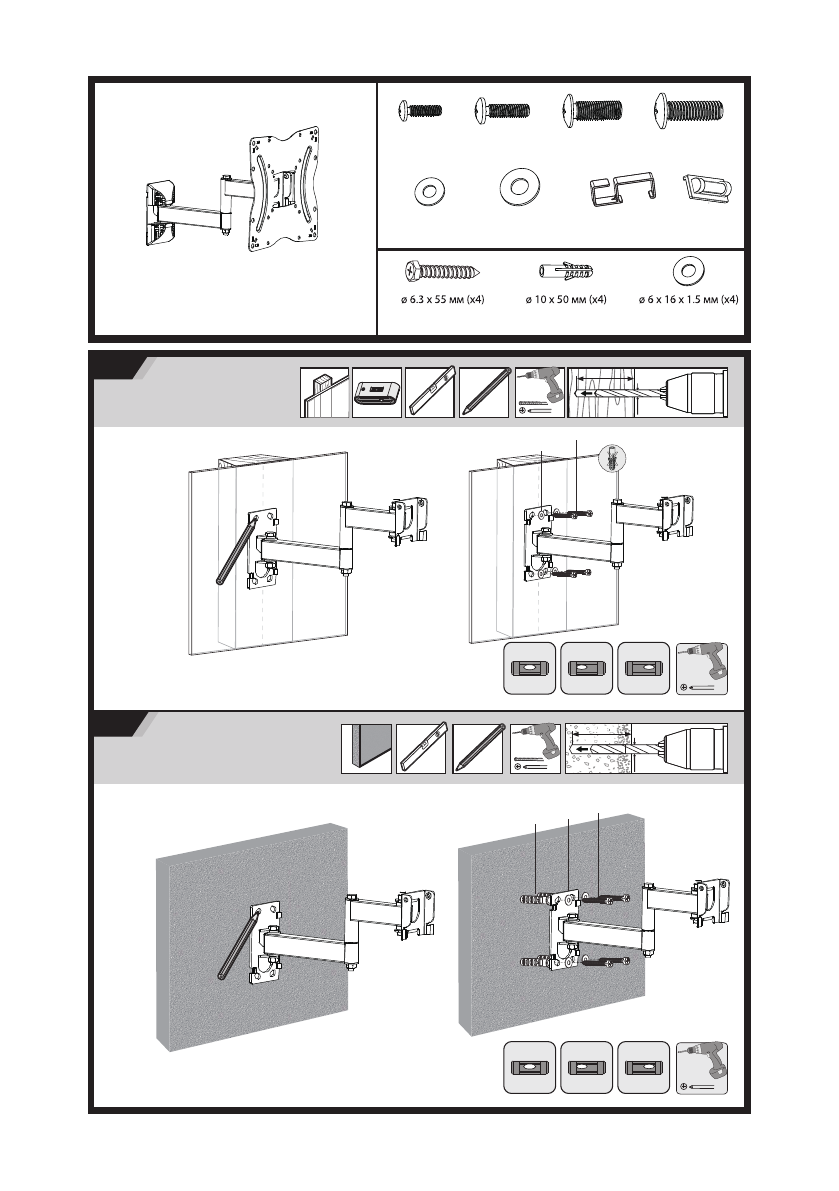 ø 6.3 x 55 мм (x4)
ø 10 x 50 мм (x4)
ø 6 x 16 x 1.5 мм (x4)