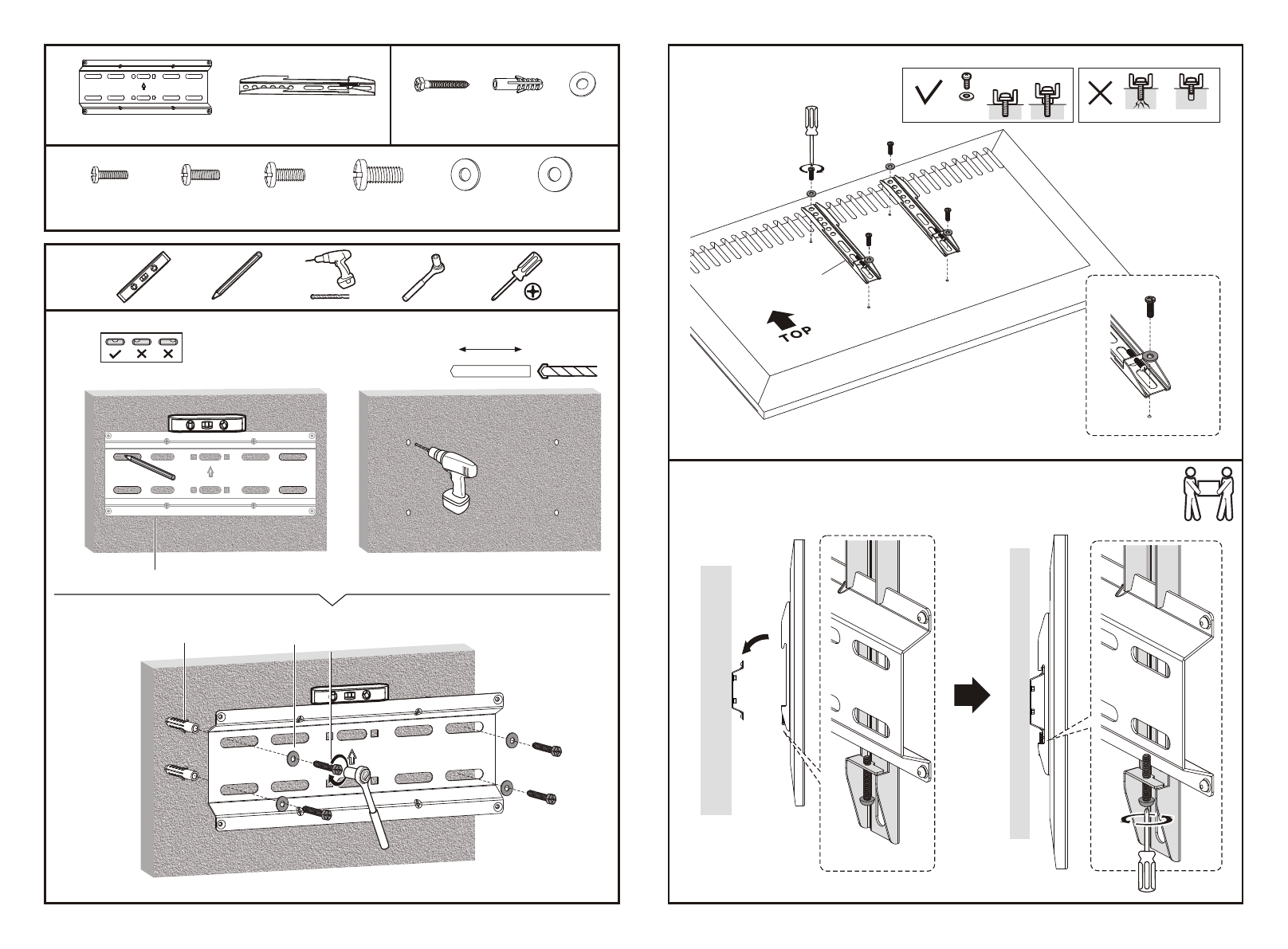 TOP