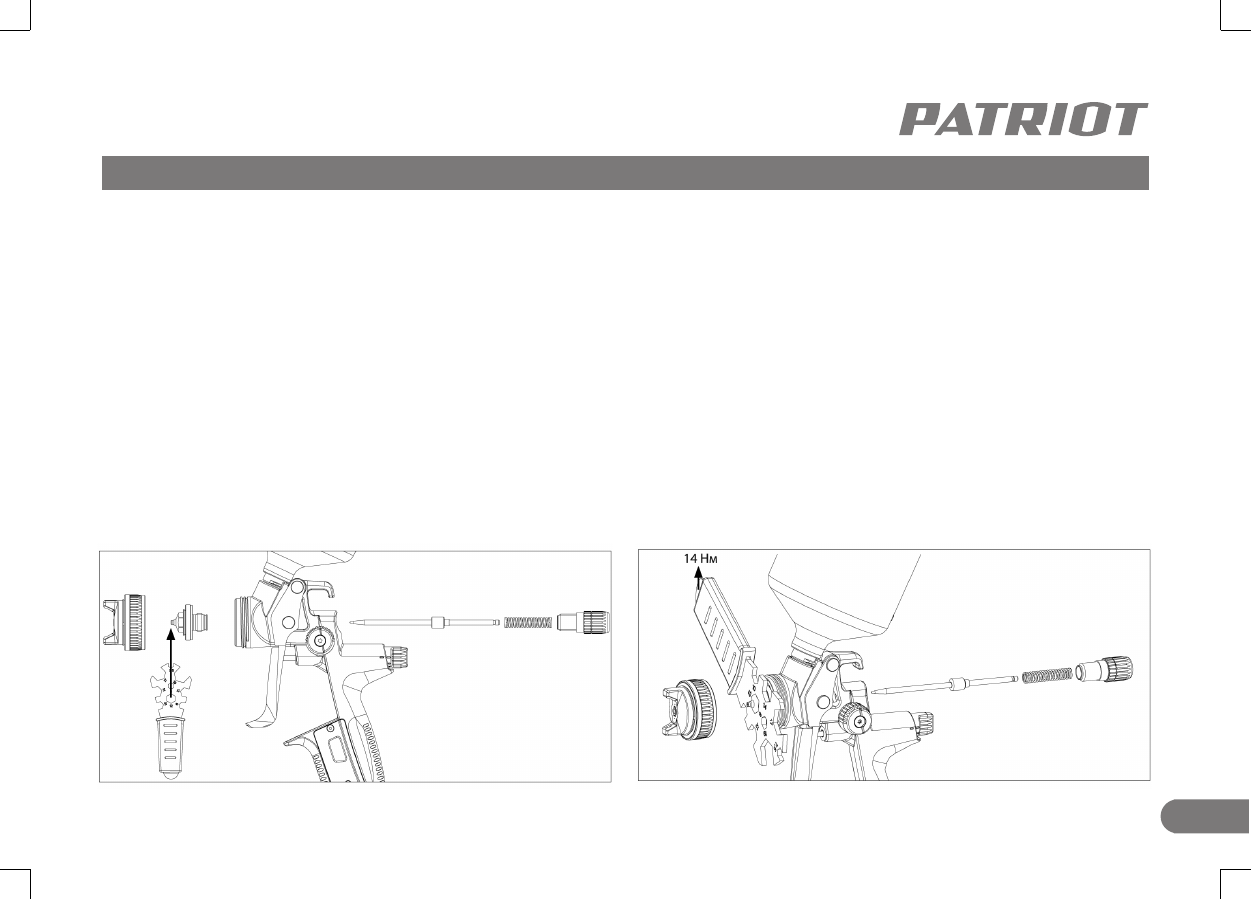 PATRIOT

14 Нм