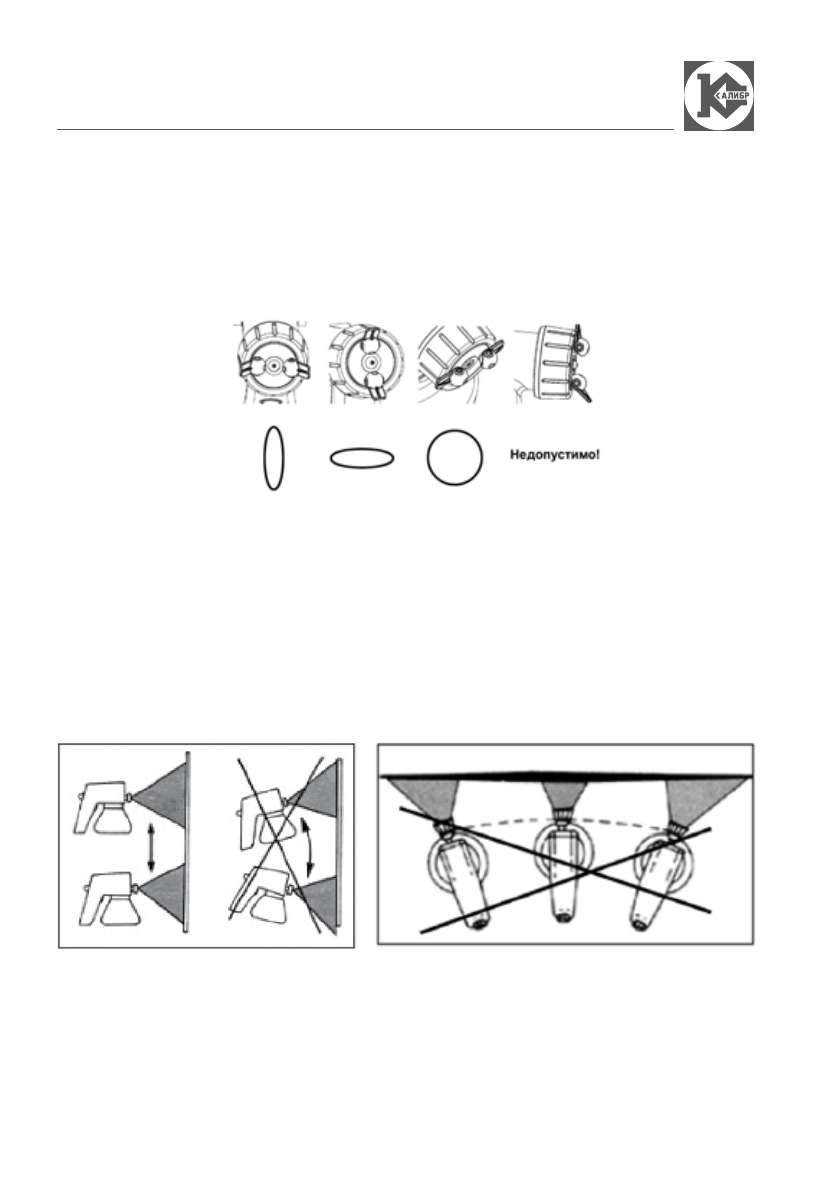 КАЛИБР

Недопустимо!