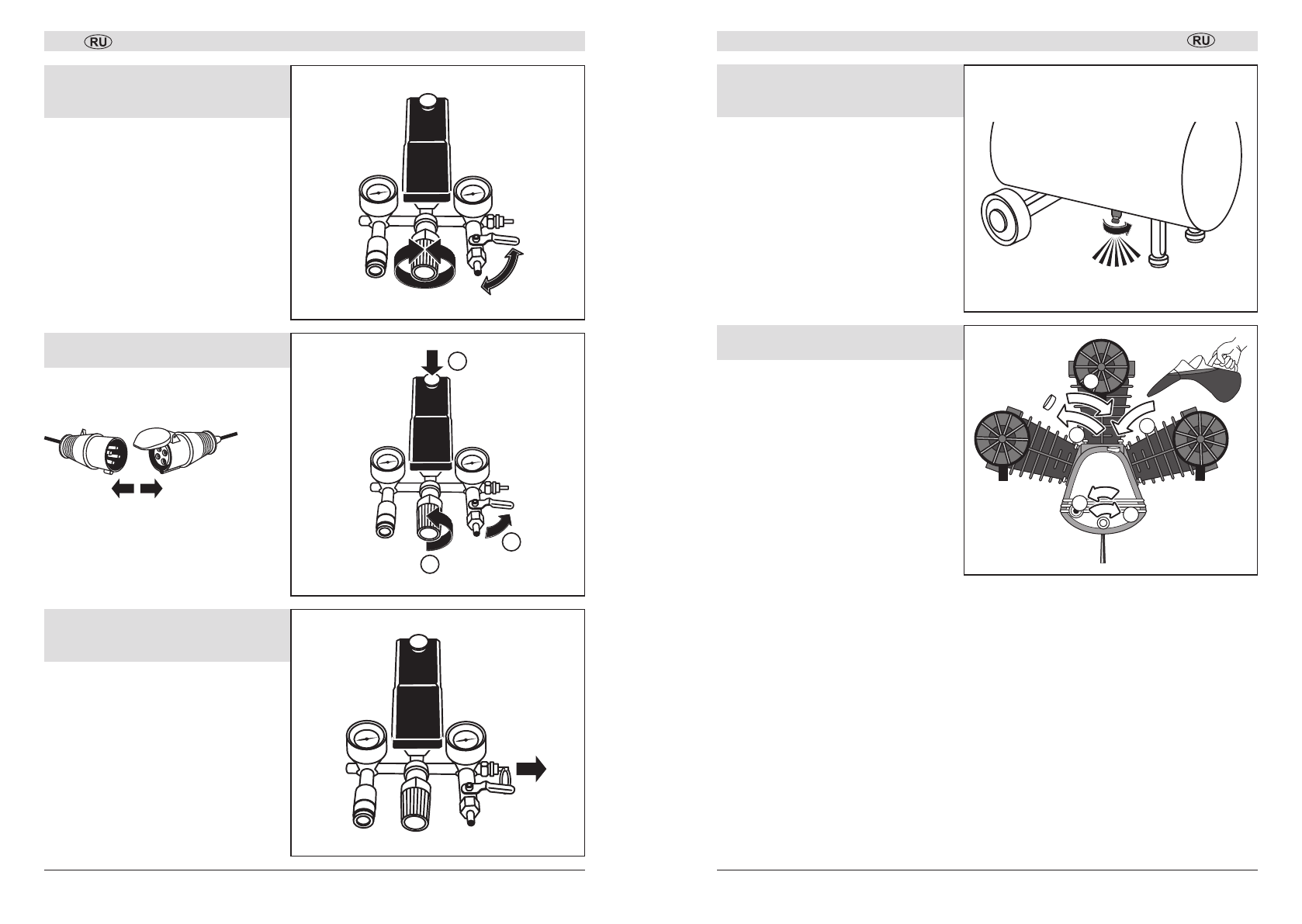 RU

RU