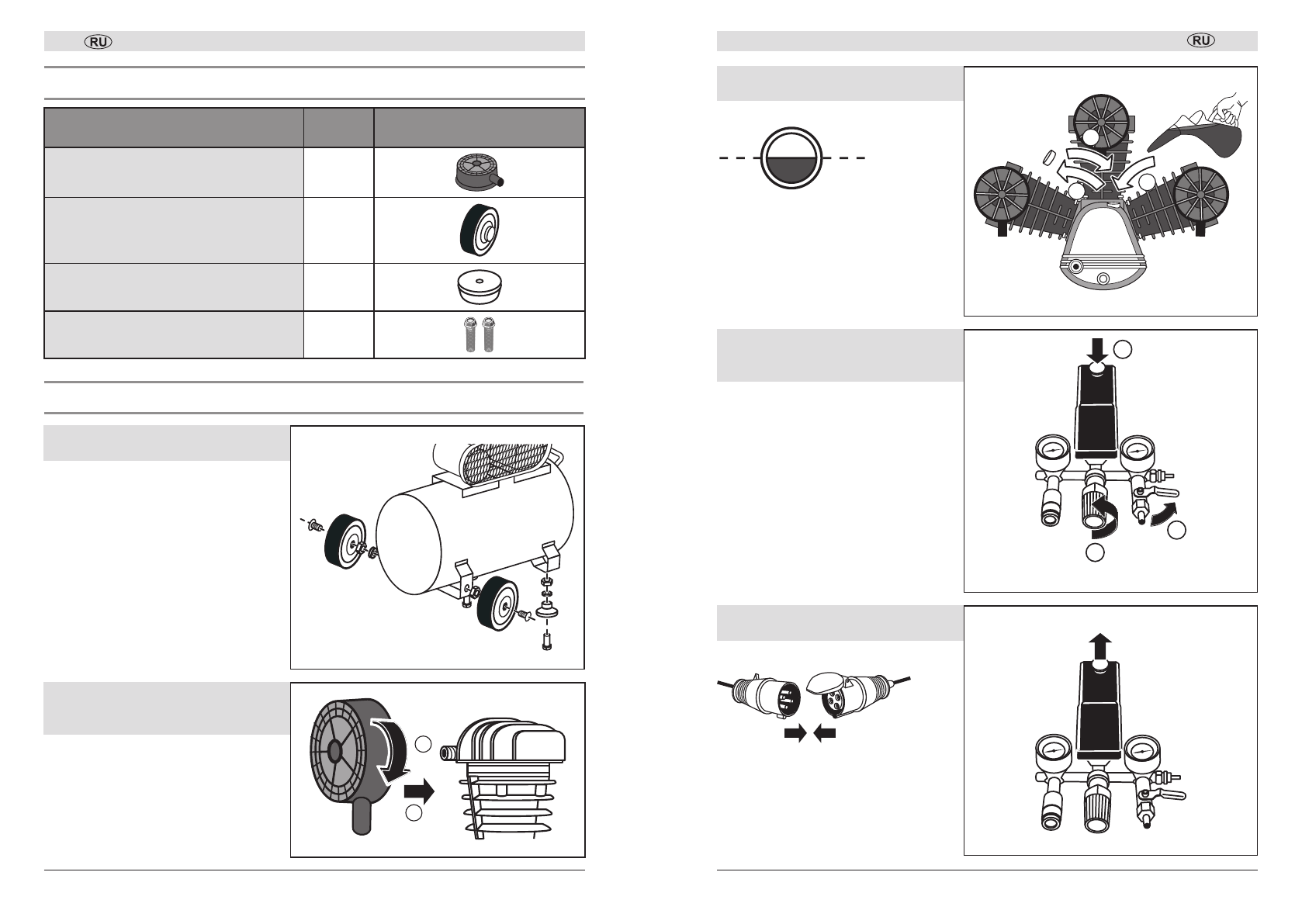 RU

RU