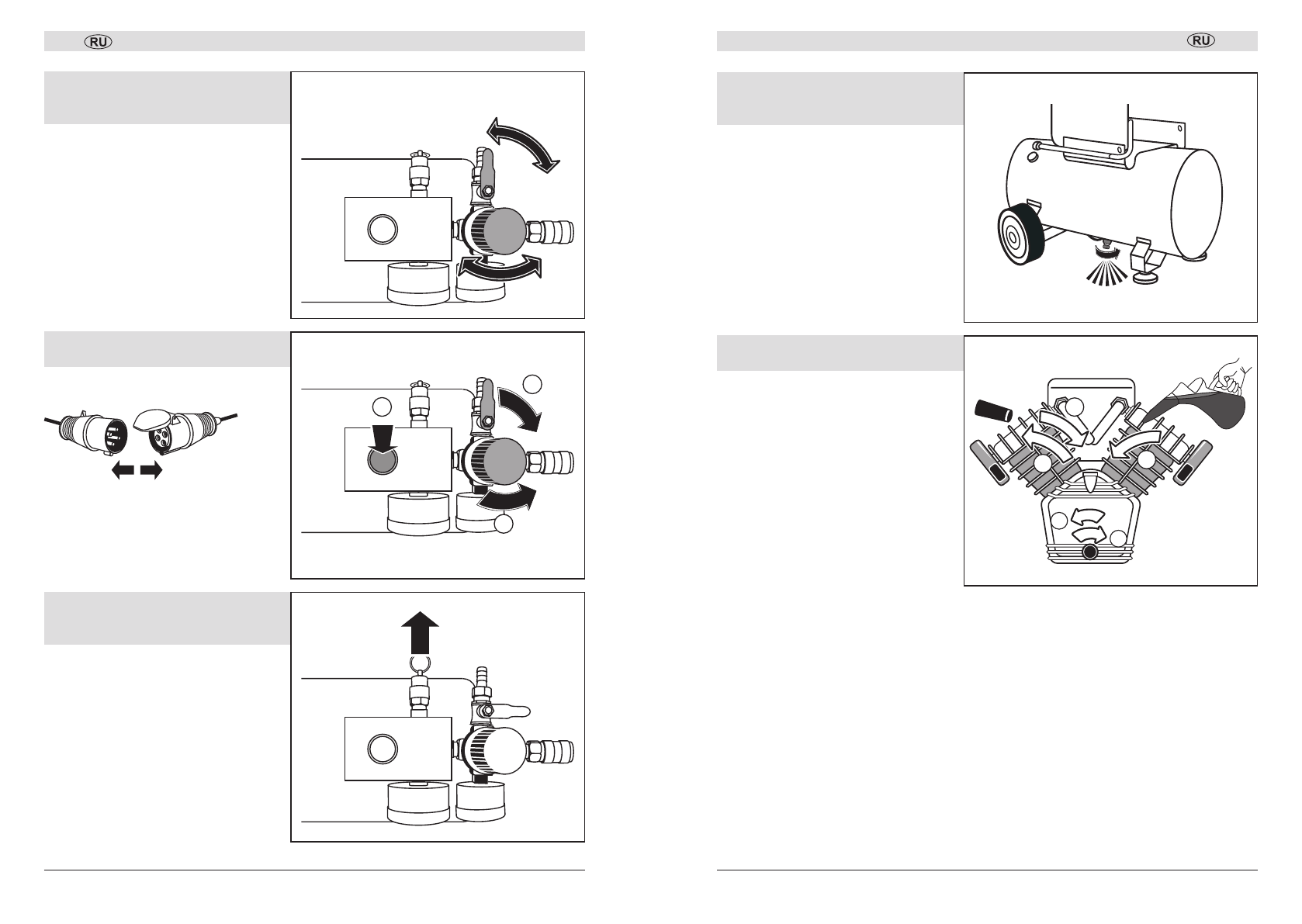 RU

RU