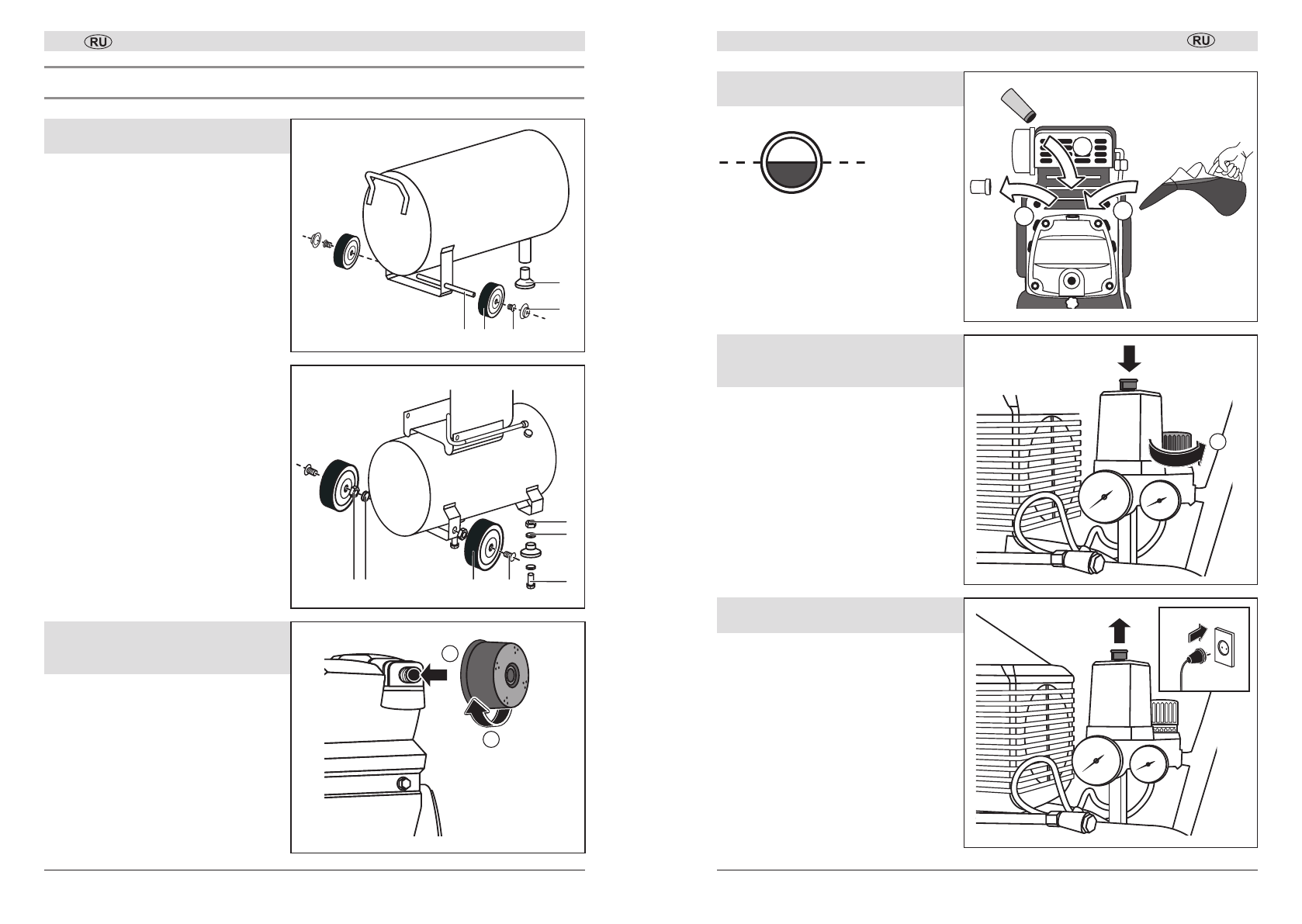 RU

RU