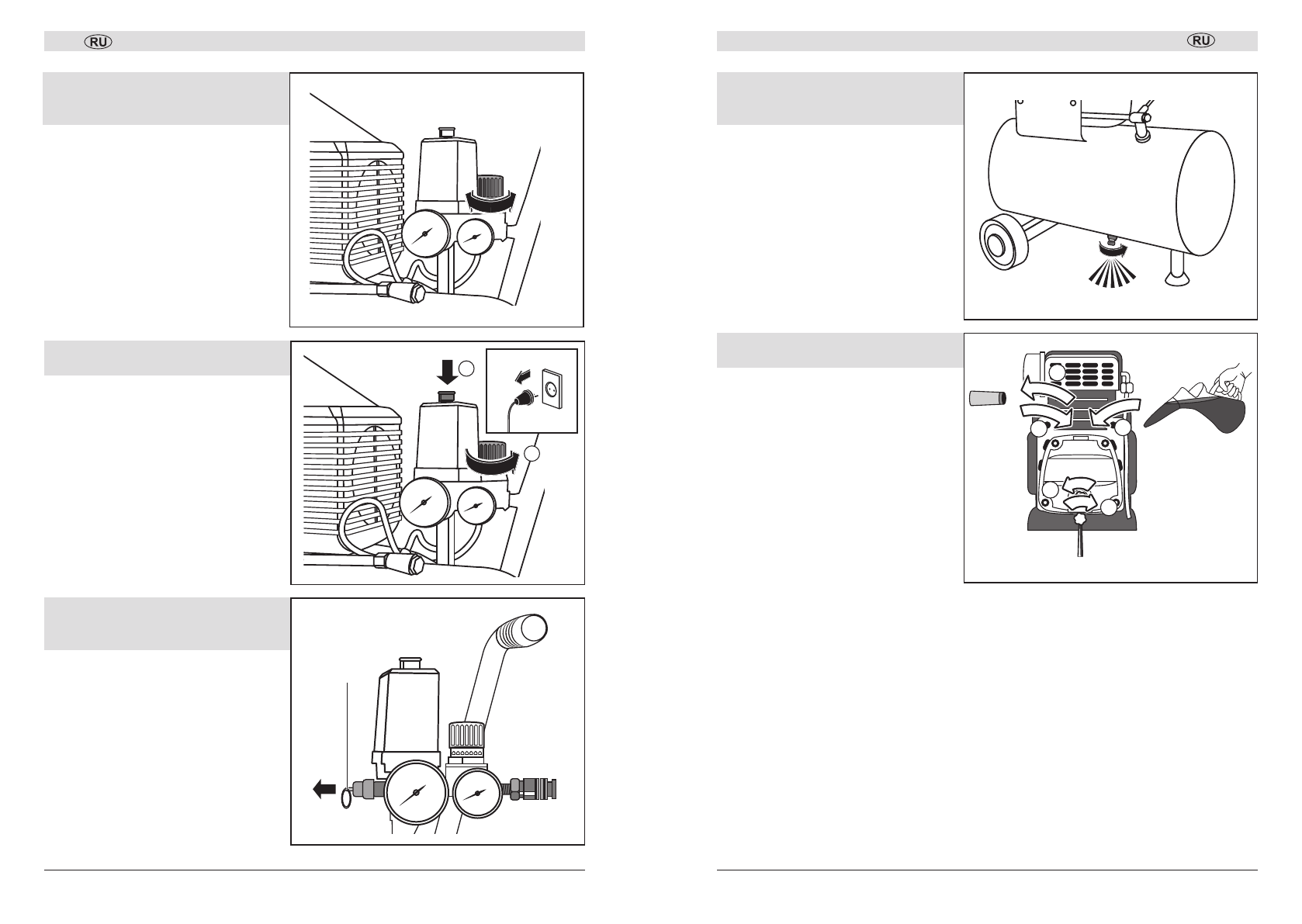 RU

RU