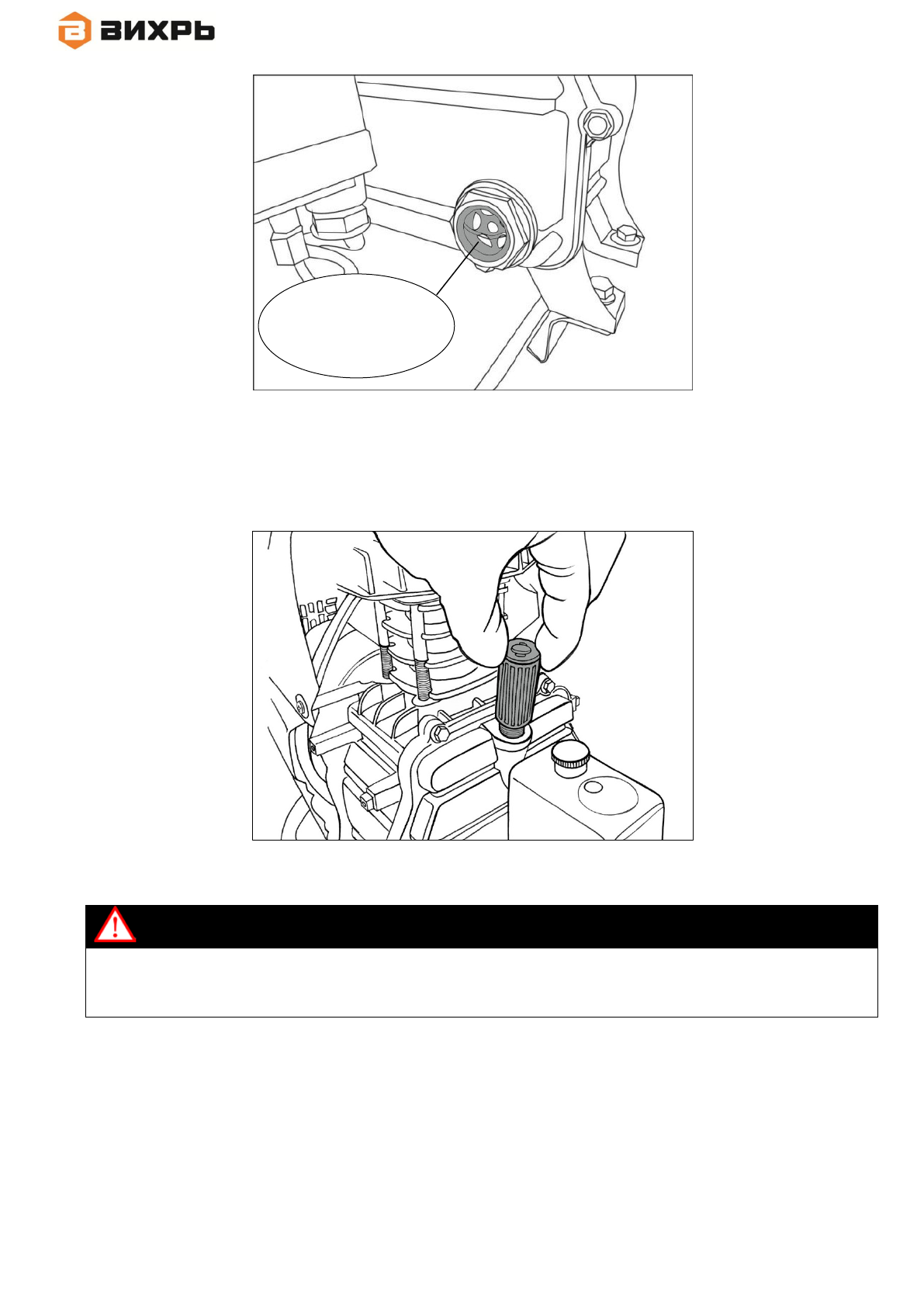 ВИХРЬ