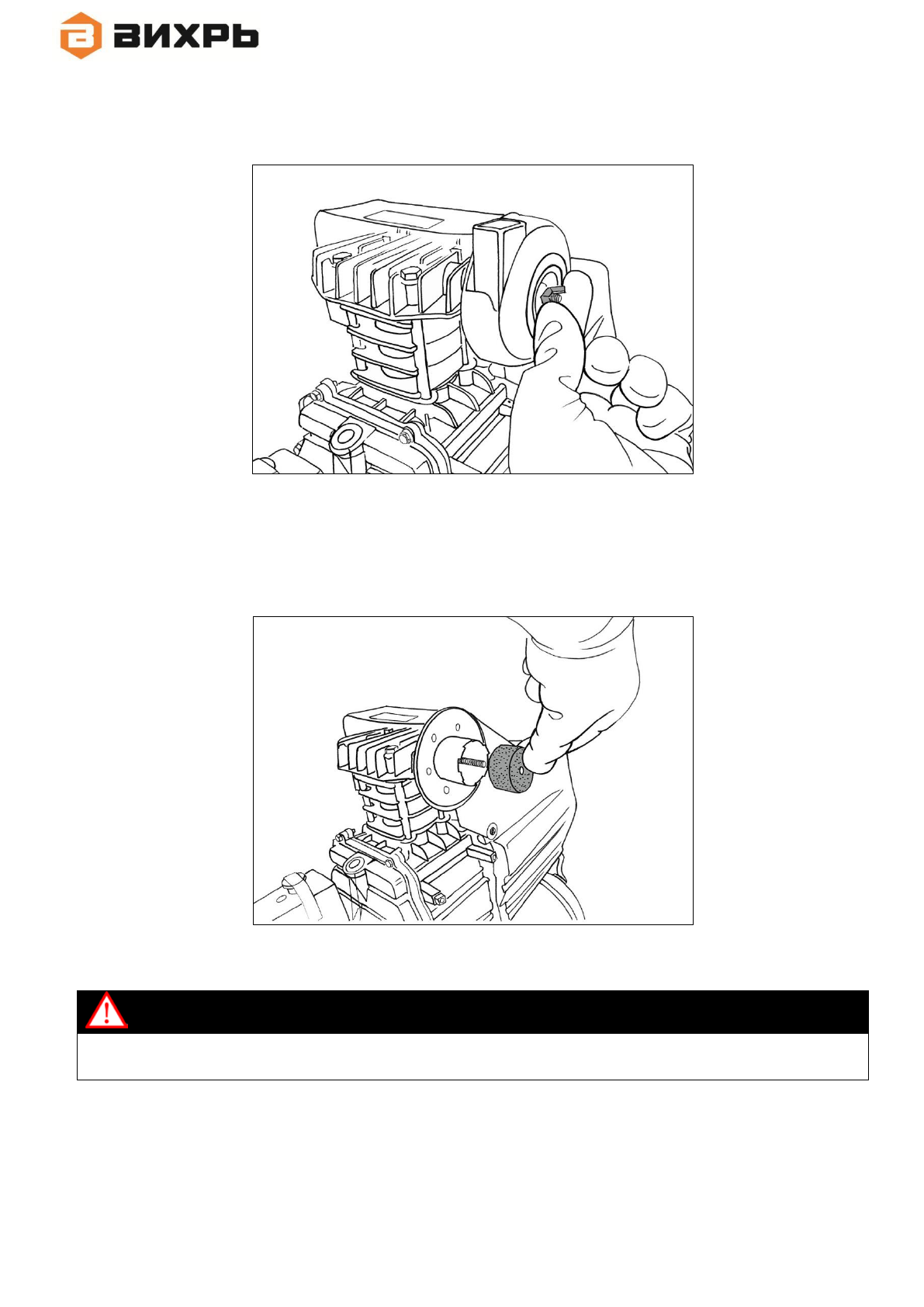 ВИХРЬ