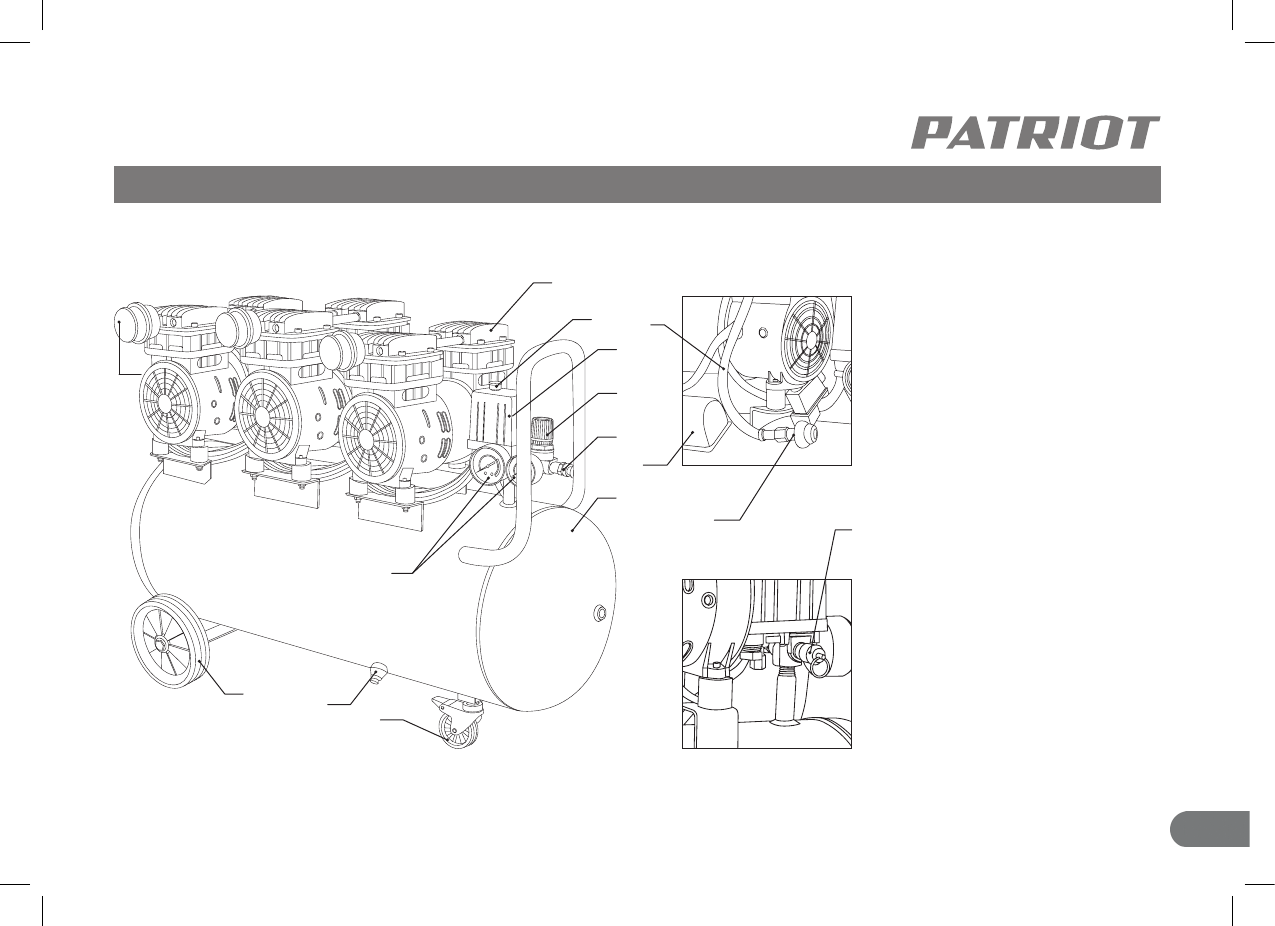 PATRIOT