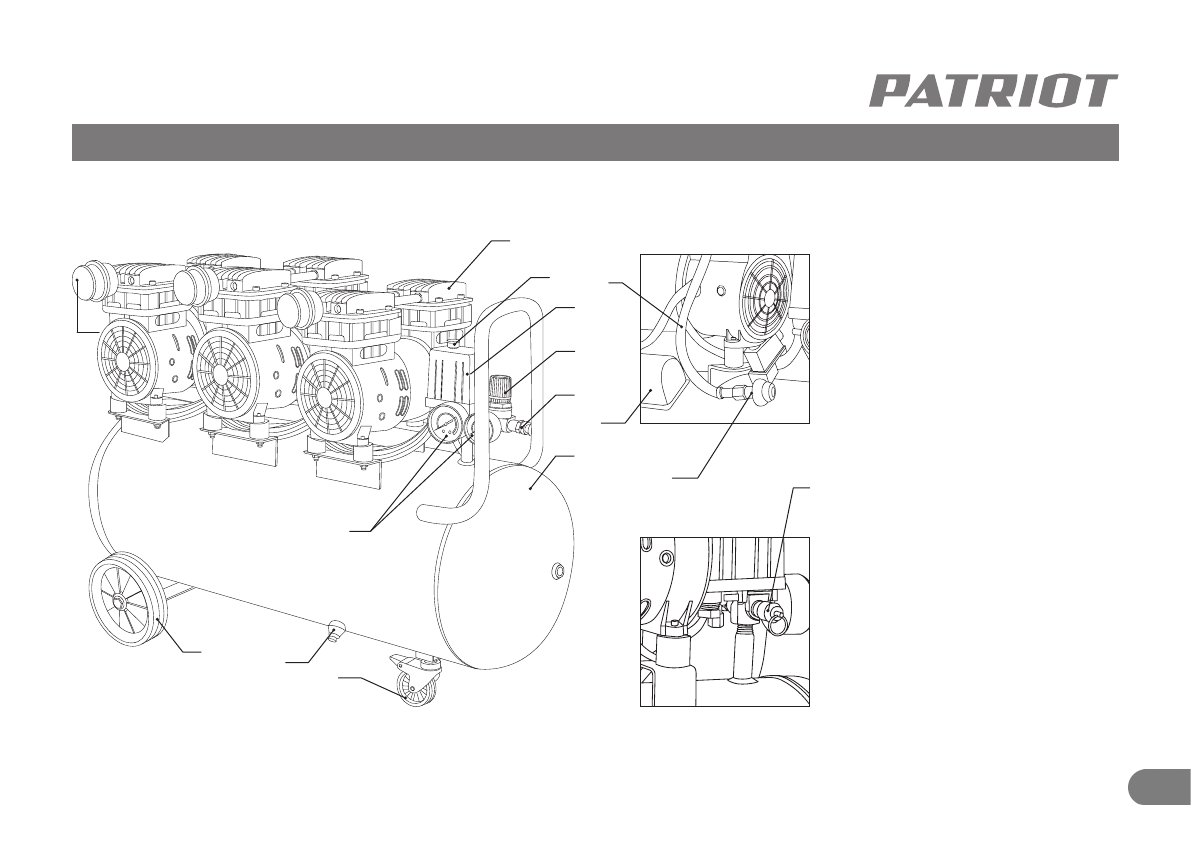 PATRIOT