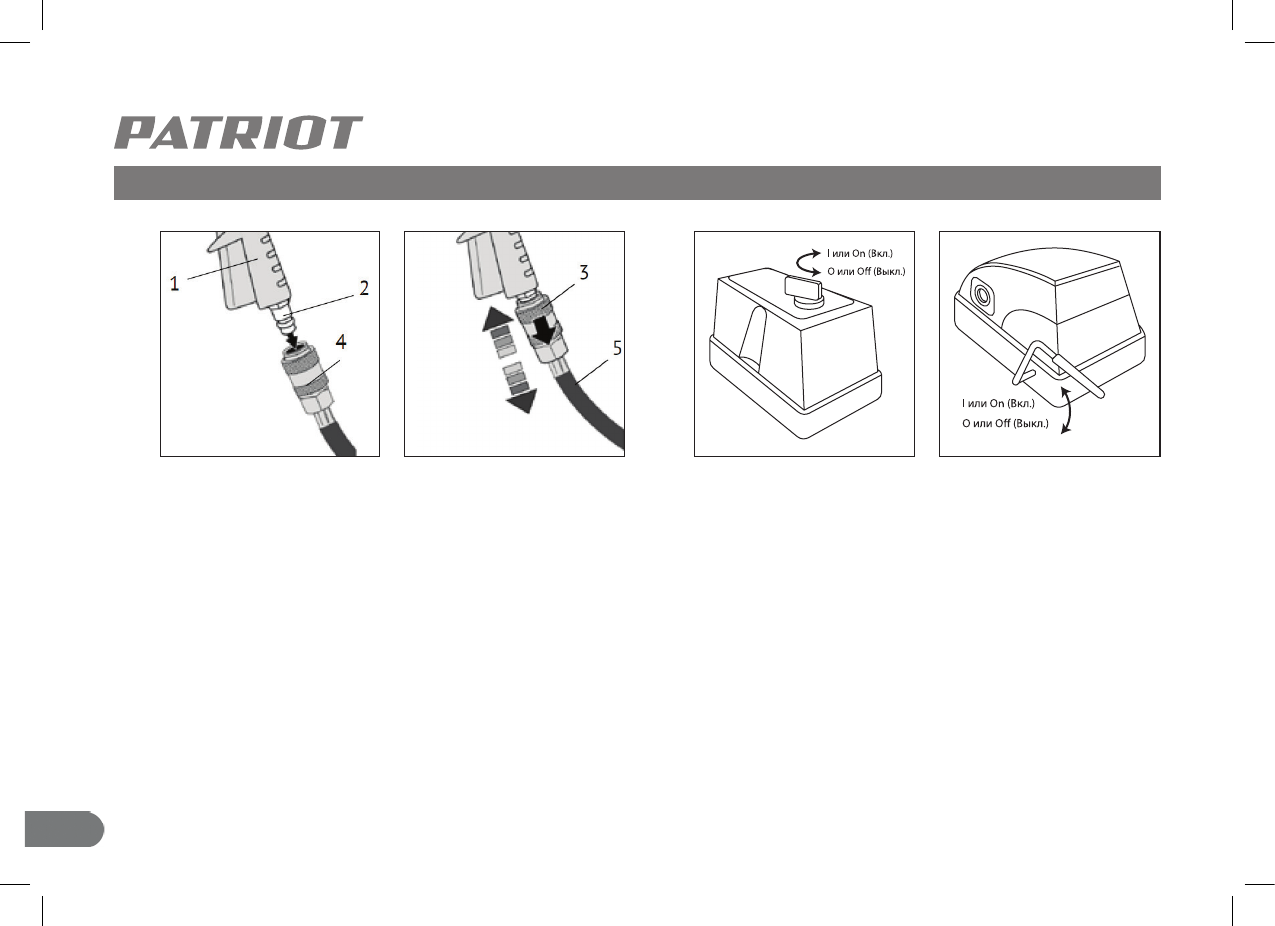 PATRIOT

1
2
4

3
5

I или On (Вкл.)
O или Off (Выкл.)

I или On (Вкл.)
O или Off (Выкл.)