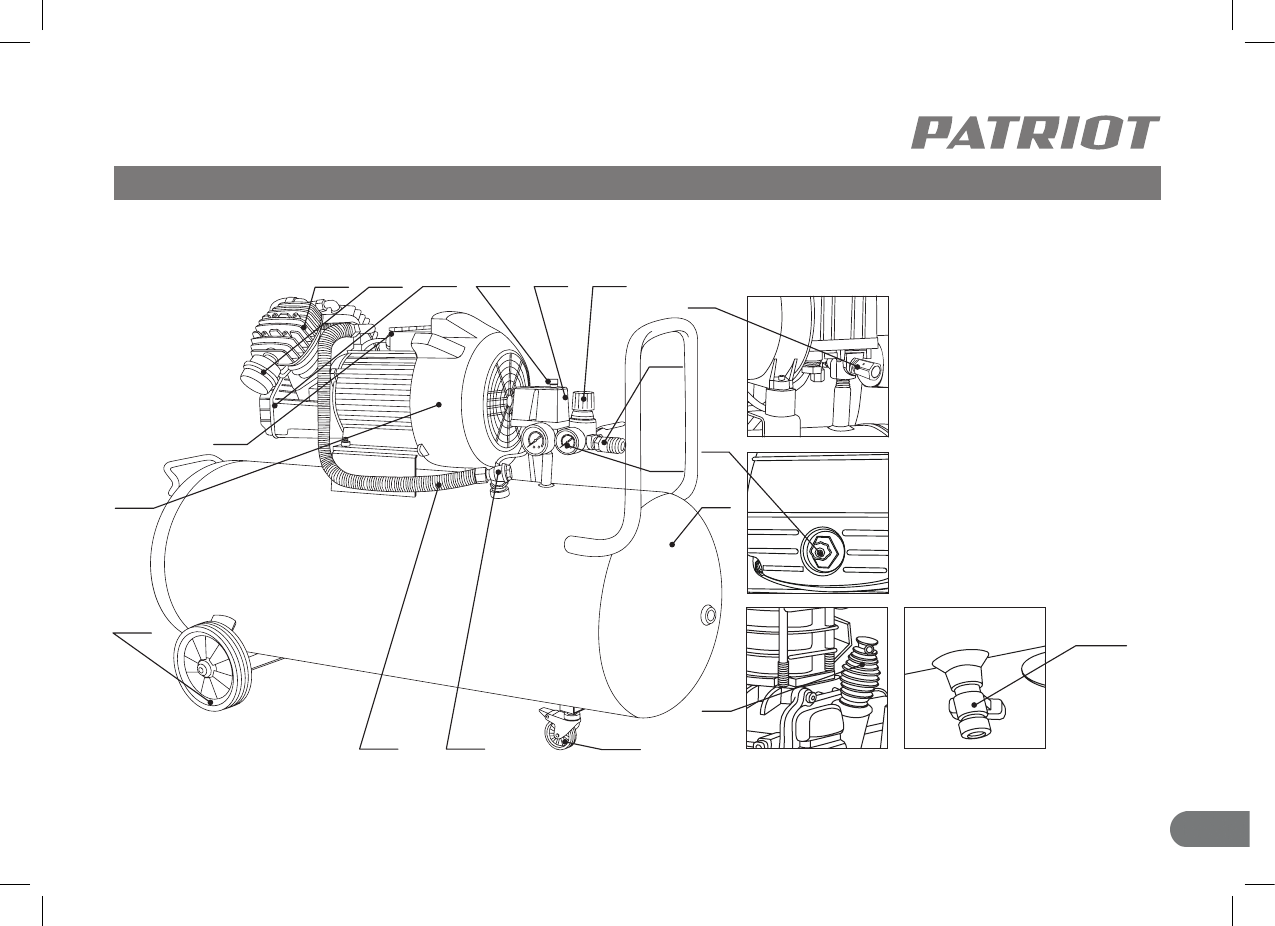 PATRIOT