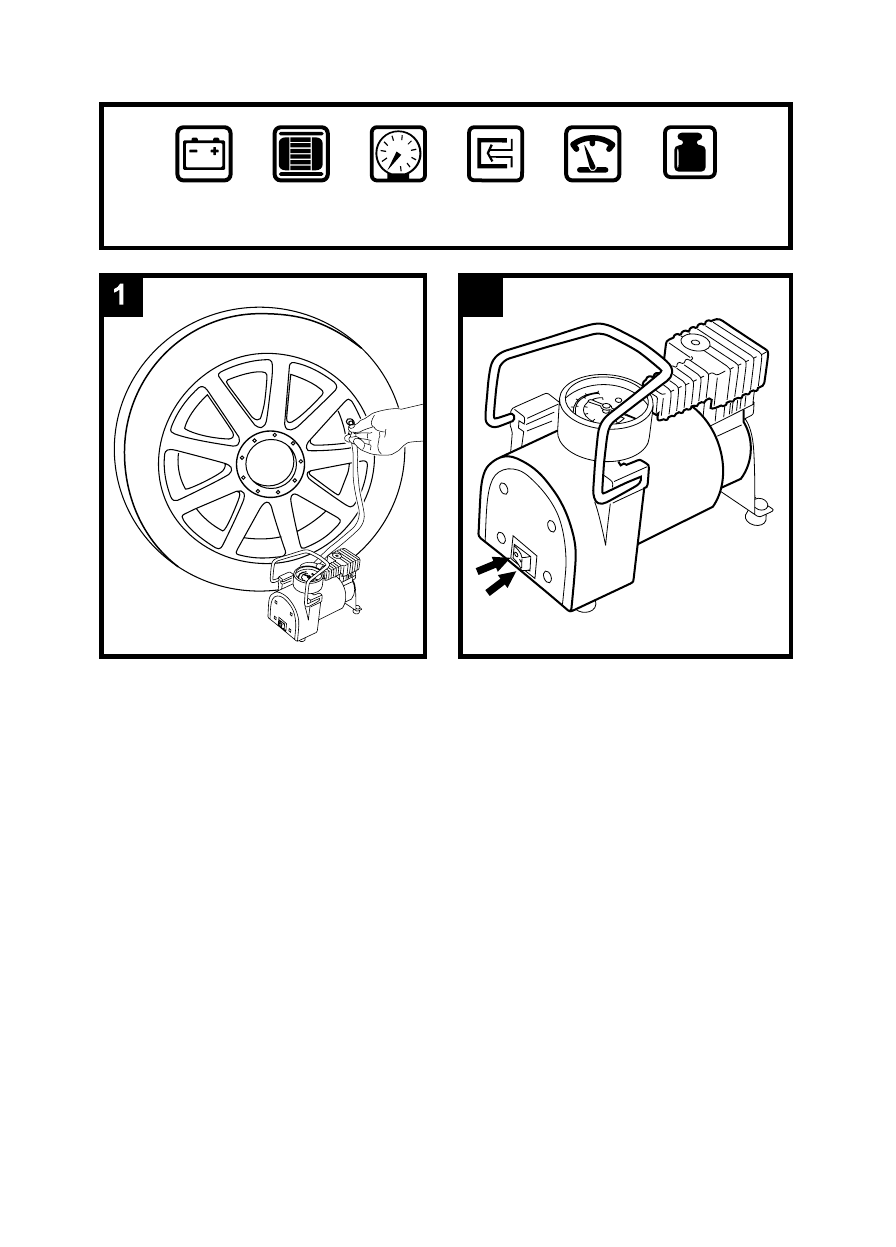 1