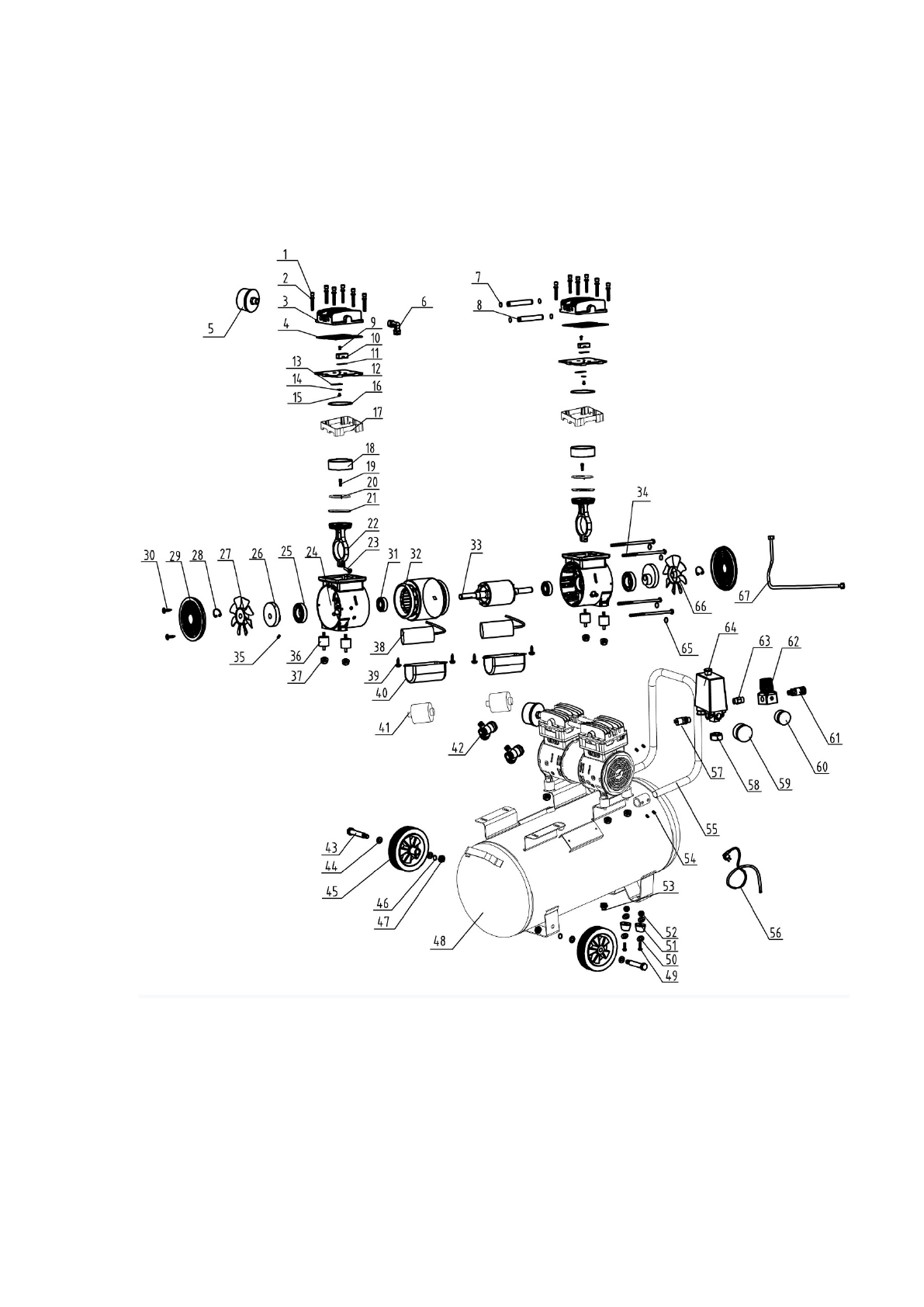 1
2
3
4
5
6
7
8
9
10
11
12
13
14
15
16
17
18
19
20
21
22
23
24
25
26
27
28
29
30
31
32
33
34
35
36
37
38
39
40
41
42
43
44
45
46
47
48
49
50
51
52
53
54
55
56
57
58
59
60
61
62
63
64
65
66
67