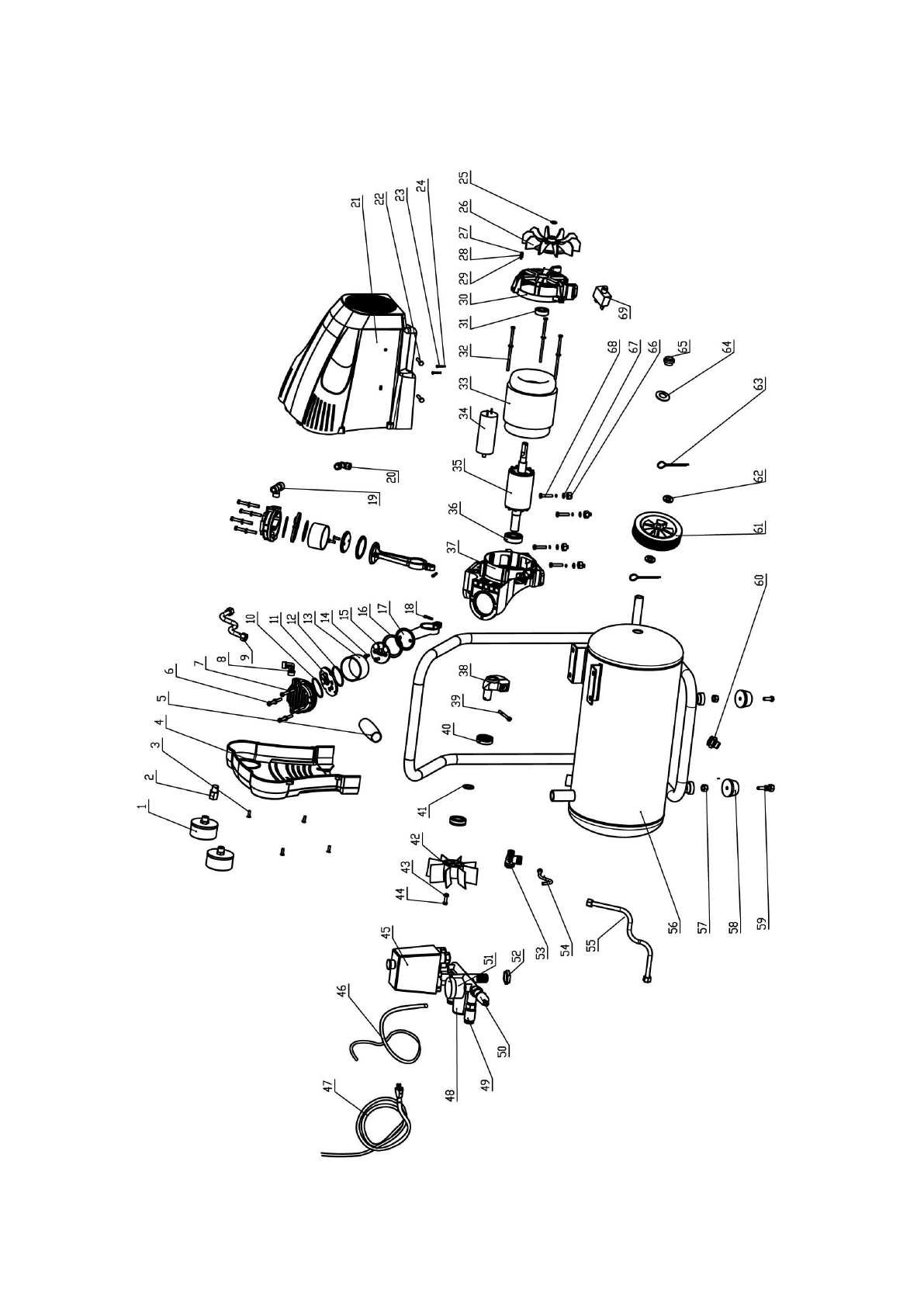 1
2
3
4
5
6
7
8
9
10
11
12
13
14
15
16
17
18
19
20
21
22
23
24
25
26
27
28
29
30
31
32
33
34
35
36
37
38
39
40
41
42
43
44
45
46
47
48
49
50
51
52
53
54
55
56
57
58
59
60
61
62
63
64
65
66
67
68
69