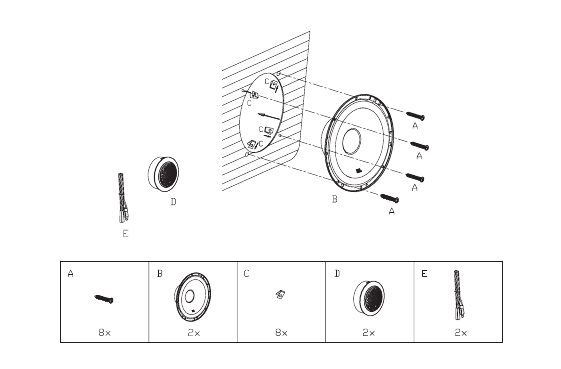 C
C
C
C
A
A
A
A
B
D
E

| A | B | C | D | E |
|---|---|---|---|---|
| 8x | 2x | 8x | 2x | 2x |