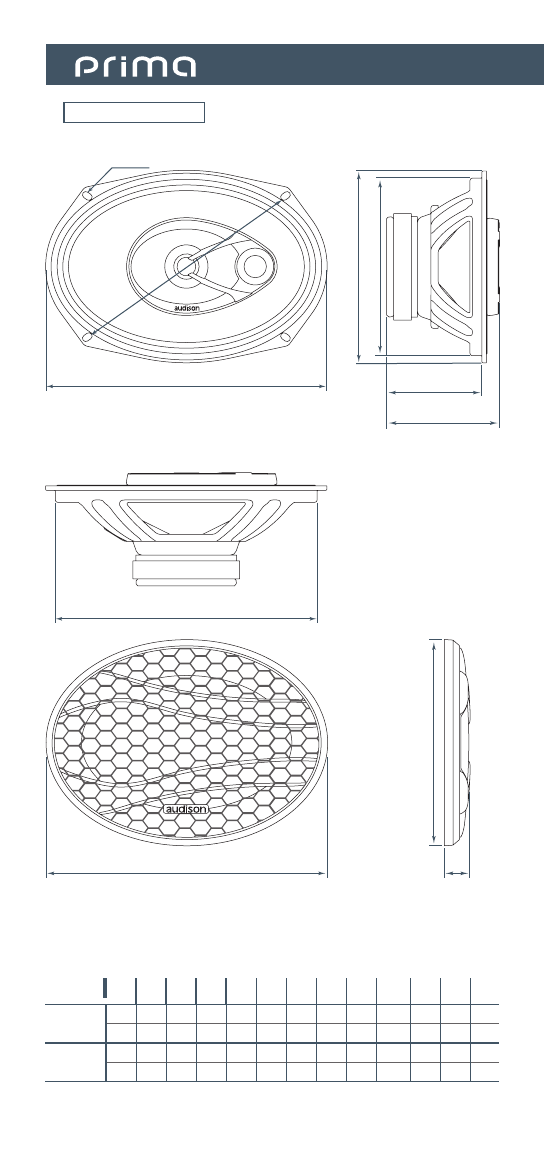 prima

audison

audison