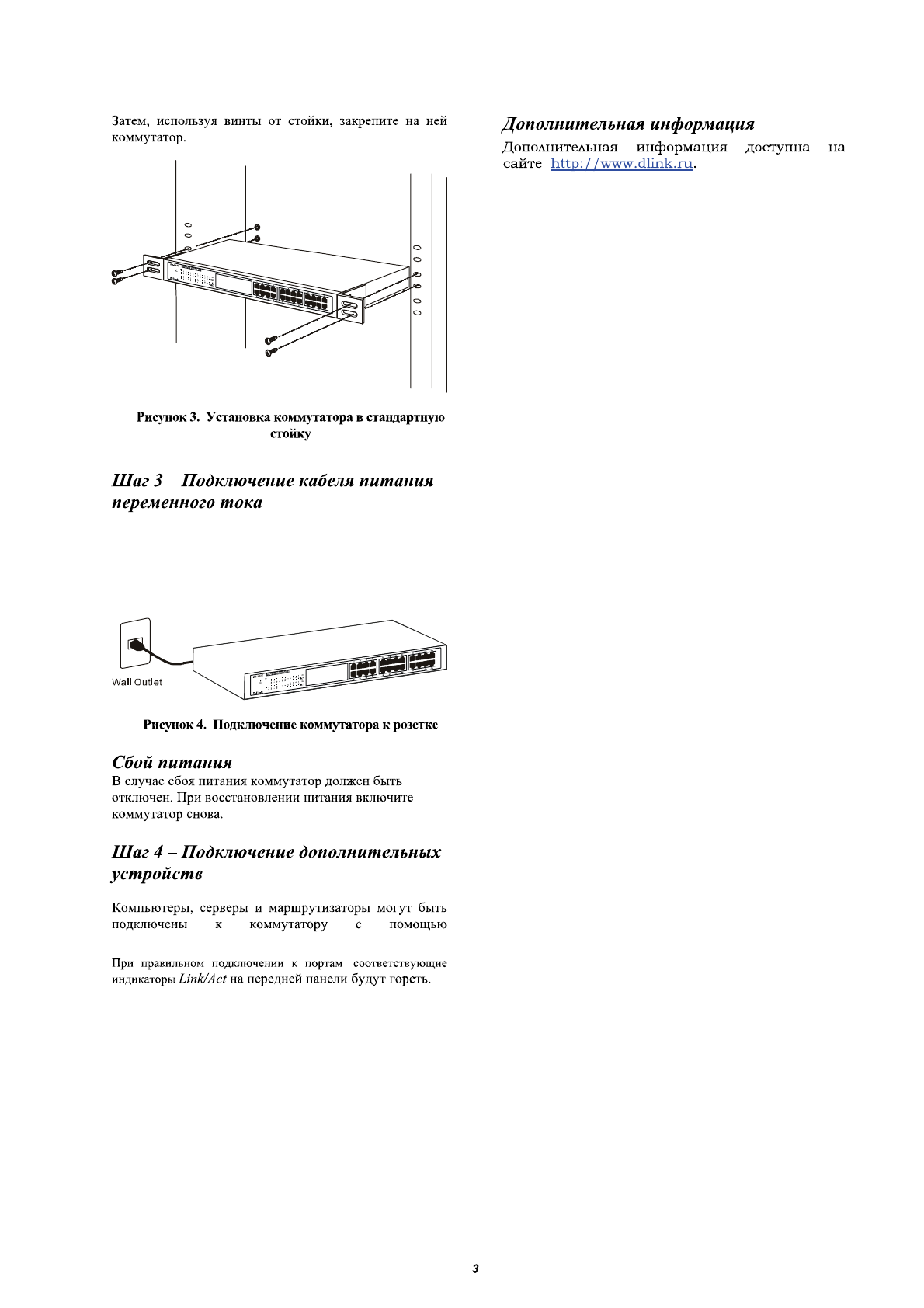 Затем, используя винты от стойки, закрепите на ней коммутатор.

Рисунок 3. Установка коммутатора в стандартную стойку

Шаг 3 – Подключение кабеля питания переменного тока

Wall Outlet

Рисунок 4. Подключение коммутатора к розетке

Сбой питания
В случае сбоя питания коммутатор должен быть отключен. При восстановлении питания включите коммутатор снова.

Шаг 4 – Подключение дополнительных устройств

Компьютеры, серверы и маршрутизаторы могут быть подключены к коммутатору с помощью

При правильном подключении к портам соответствующие индикаторы Link/Act на передней панели будут гореть.

Дополнительная информация
Дополнительная информация доступна на сайте http://www.dlink.ru.

3