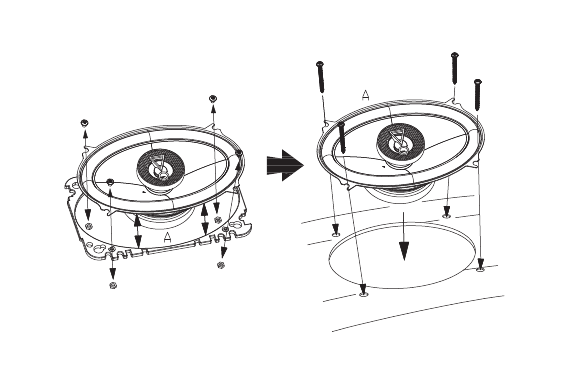 A

A