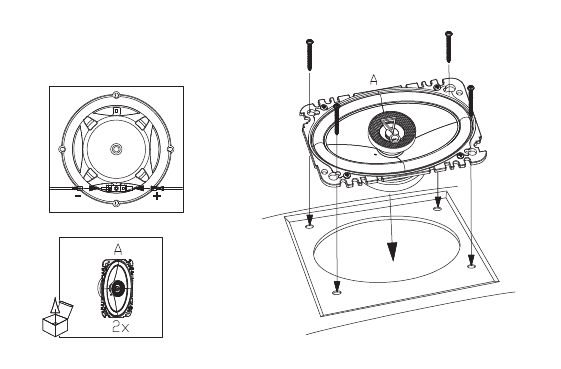 -
+
A
2x
A