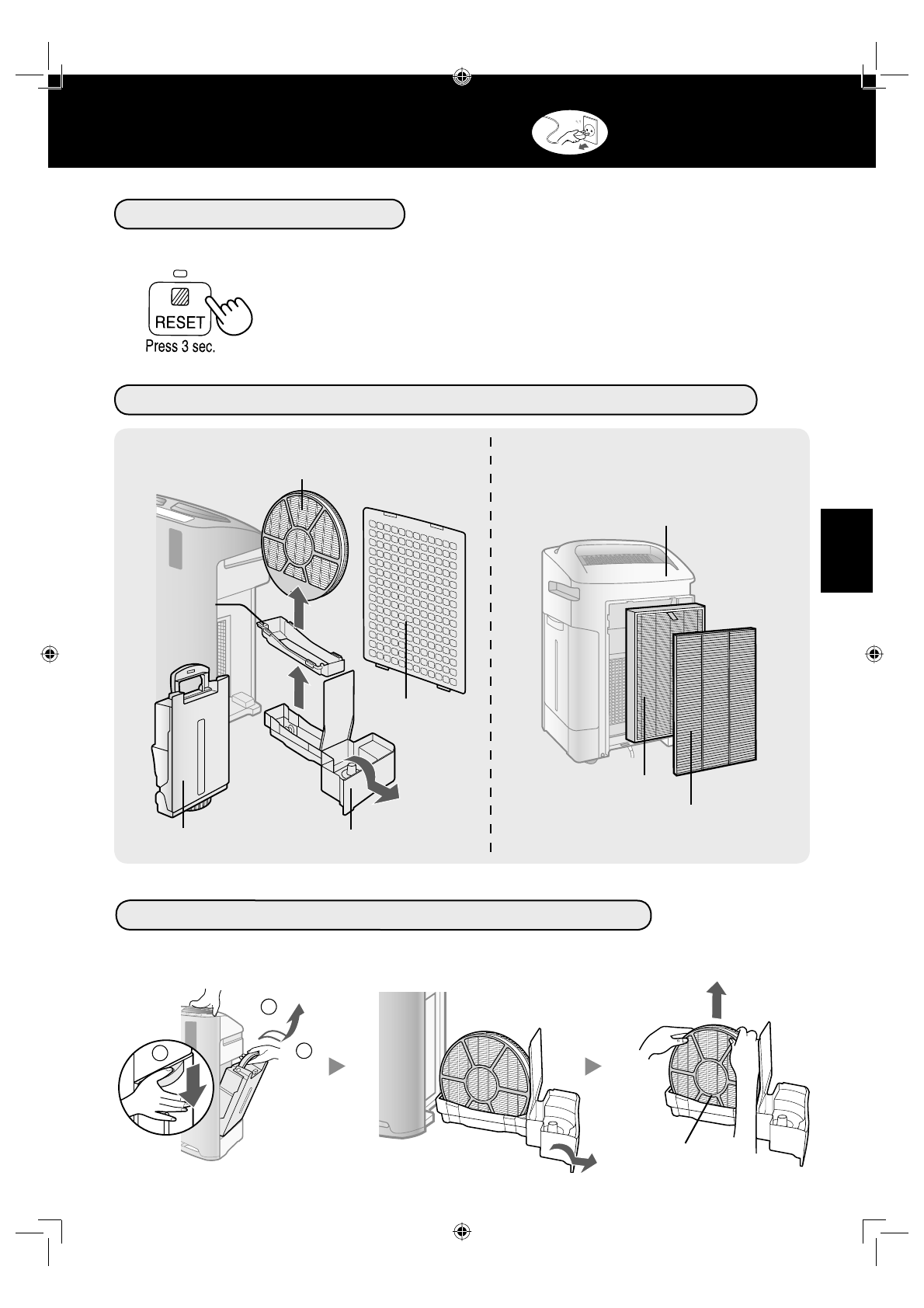 RESET
Press 3 sec.