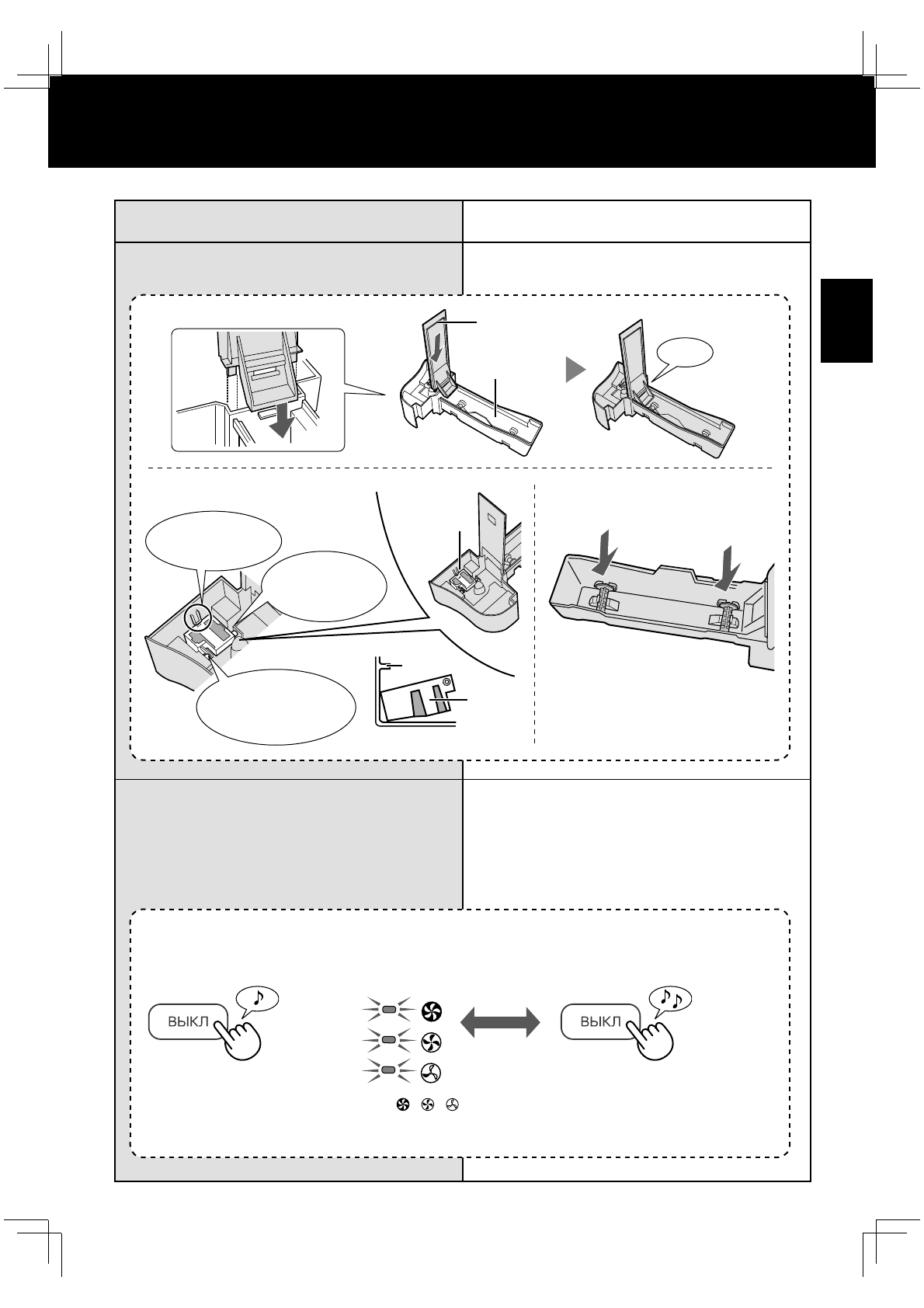 ВЫКЛ

ВЫКЛ