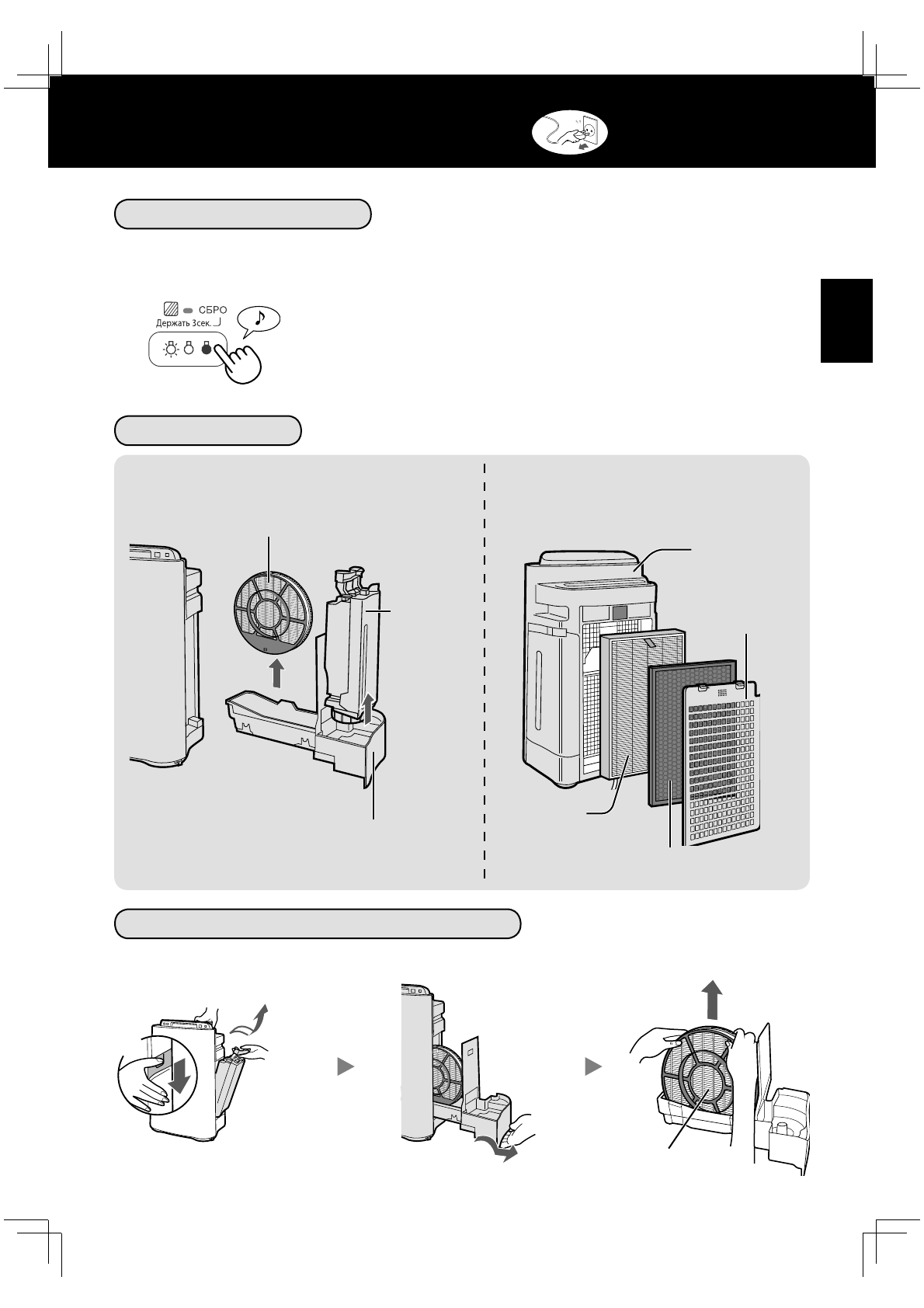 СБРО
Держать 3сек.